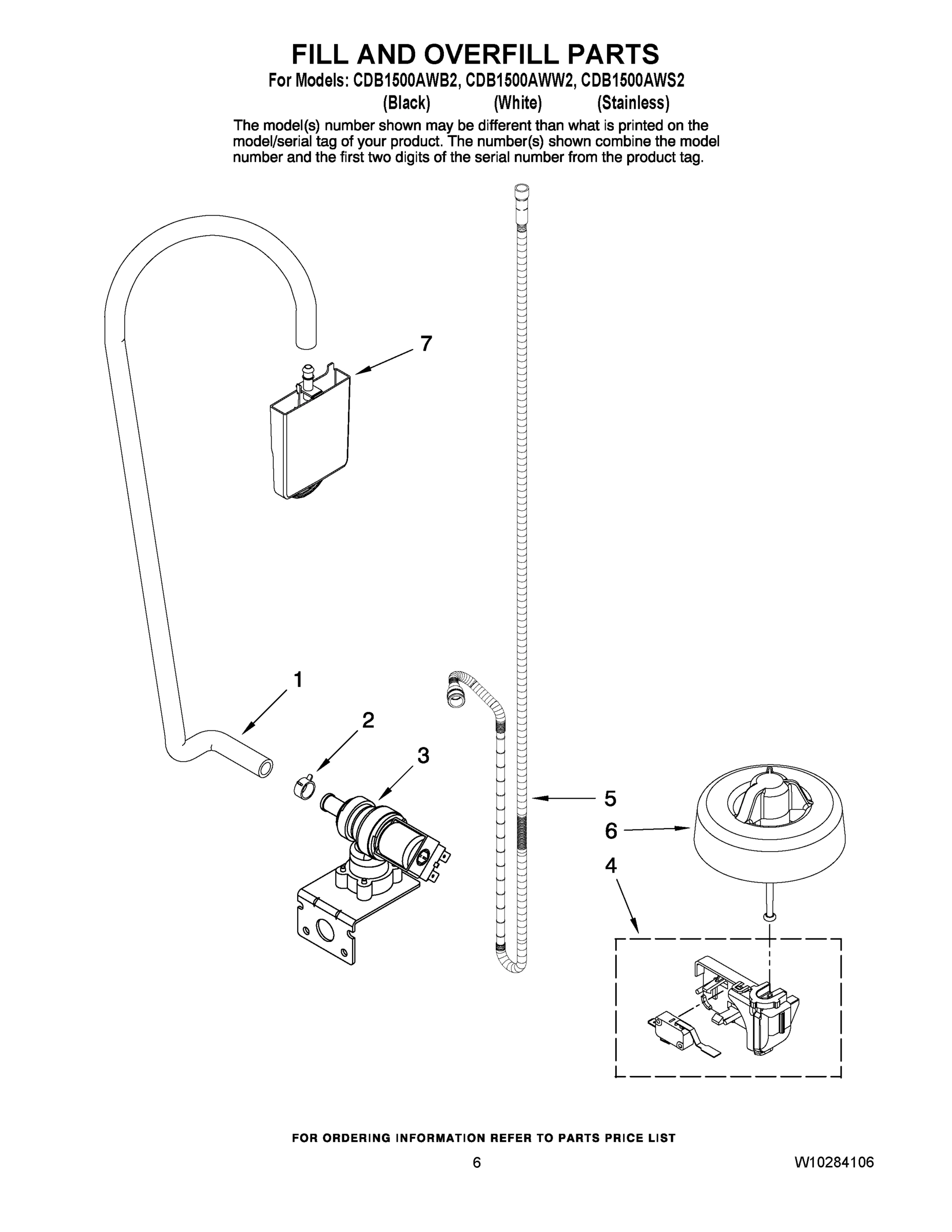 FILL AND OVERFILL PARTS

For Models: CDB1500AWB2, CDB1500AWW2, CDB1500AWS2
(Black) (White) (Stainless)

The model(s) number shown may be different than what is printed on the model/serial tag of your product. The number(s) shown combine the model number and the first two digits of the serial number from the product tag.

7

1

2

3

5

6

4

FOR ORDERING INFORMATION REFER TO PARTS PRICE LIST

6

W10284106