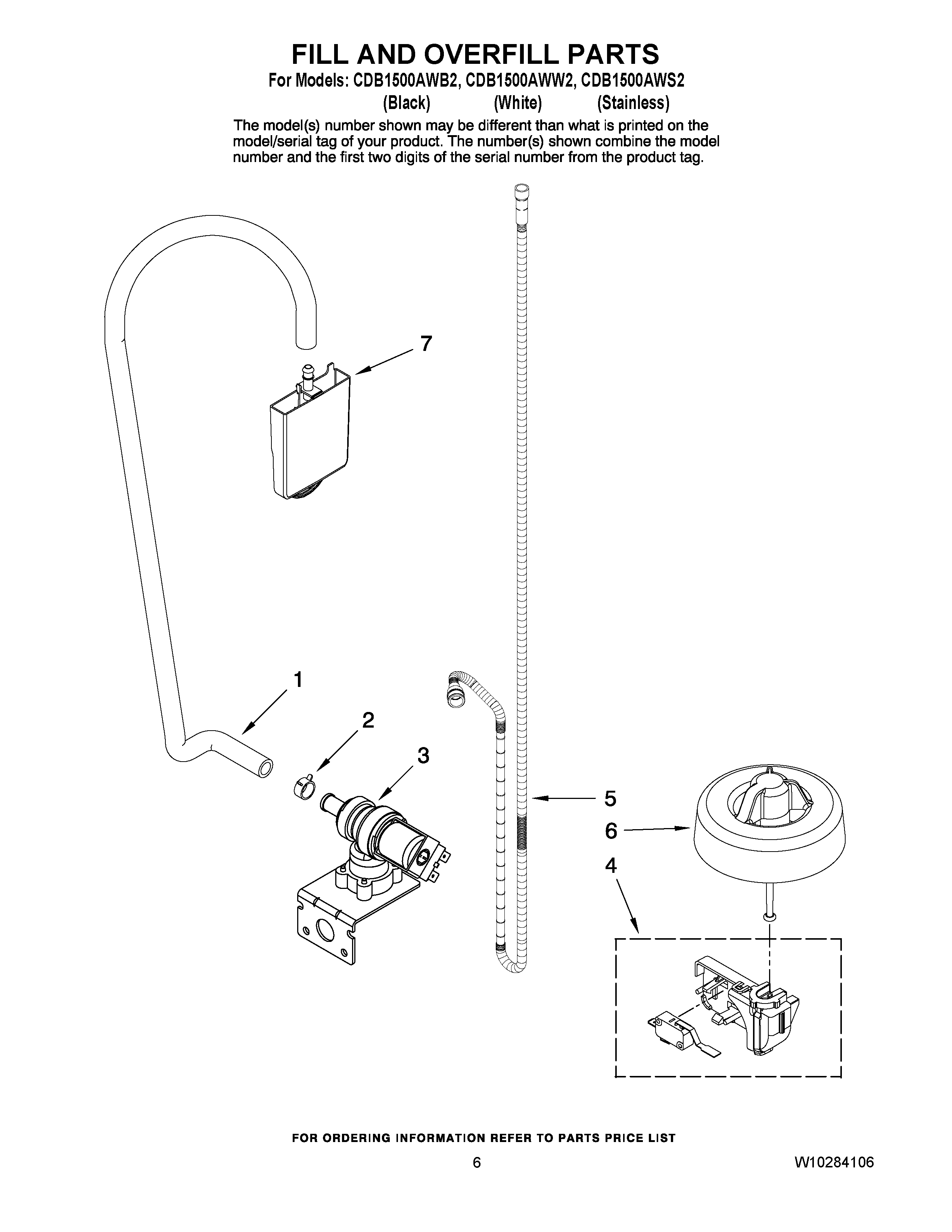 FILL AND OVERFILL PARTS

For Models: CDB1500AWB2, CDB1500AWW2, CDB1500AWS2
(Black) (White) (Stainless)

The model(s) number shown may be different than what is printed on the model/serial tag of your product. The number(s) shown combine the model number and the first two digits of the serial number from the product tag.

7

1

2

3

5

6

4

FOR ORDERING INFORMATION REFER TO PARTS PRICE LIST

6

W10284106