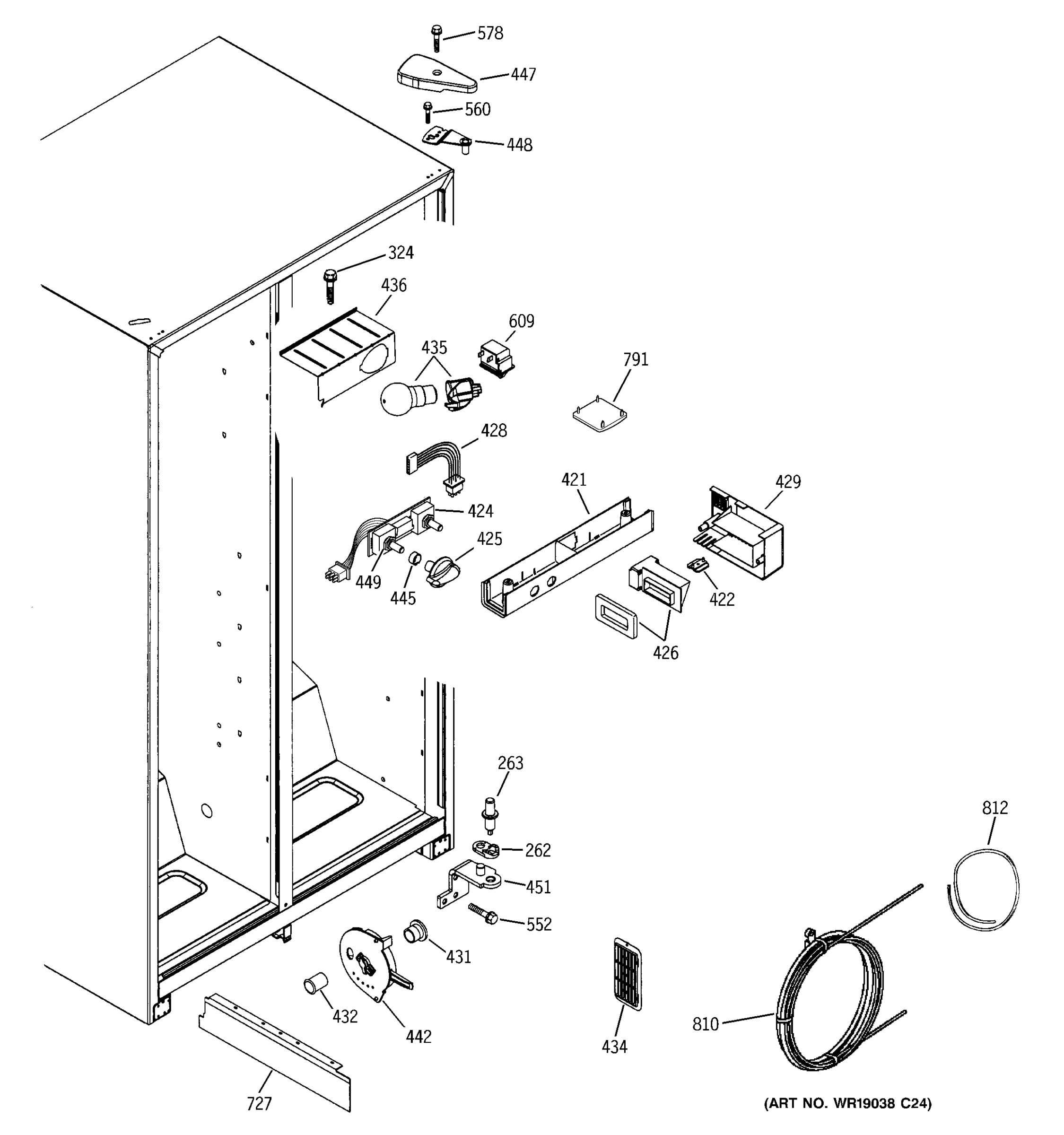 578
447
560
448
324
436
609
435
791
428
421
429
424
425
449
445
422
426
263
812
262
451
552
431
432
442
434
810
727
(ART NO. WR19038 C24)