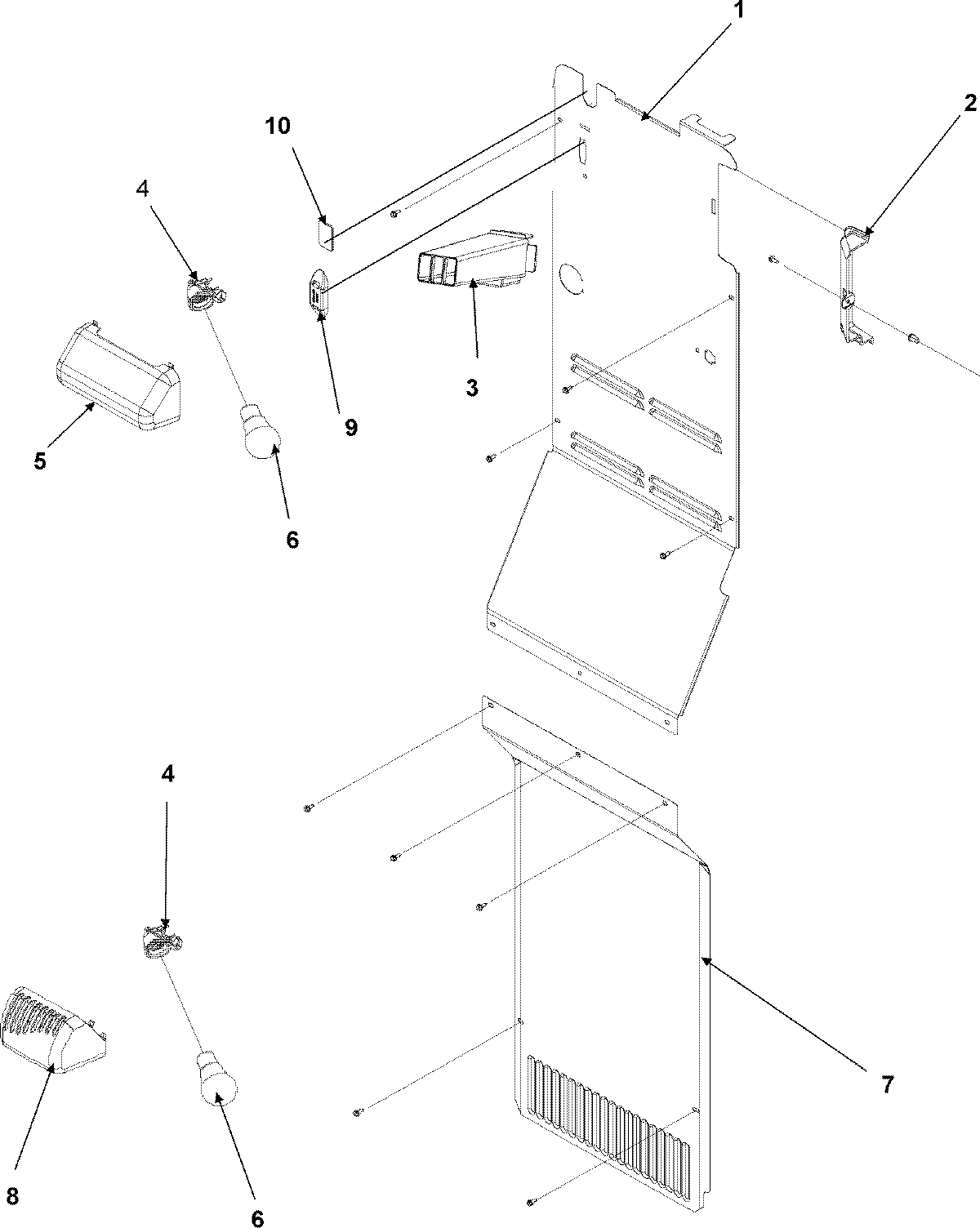 1
2
10
4
3
9
5
6
4
7
8
6