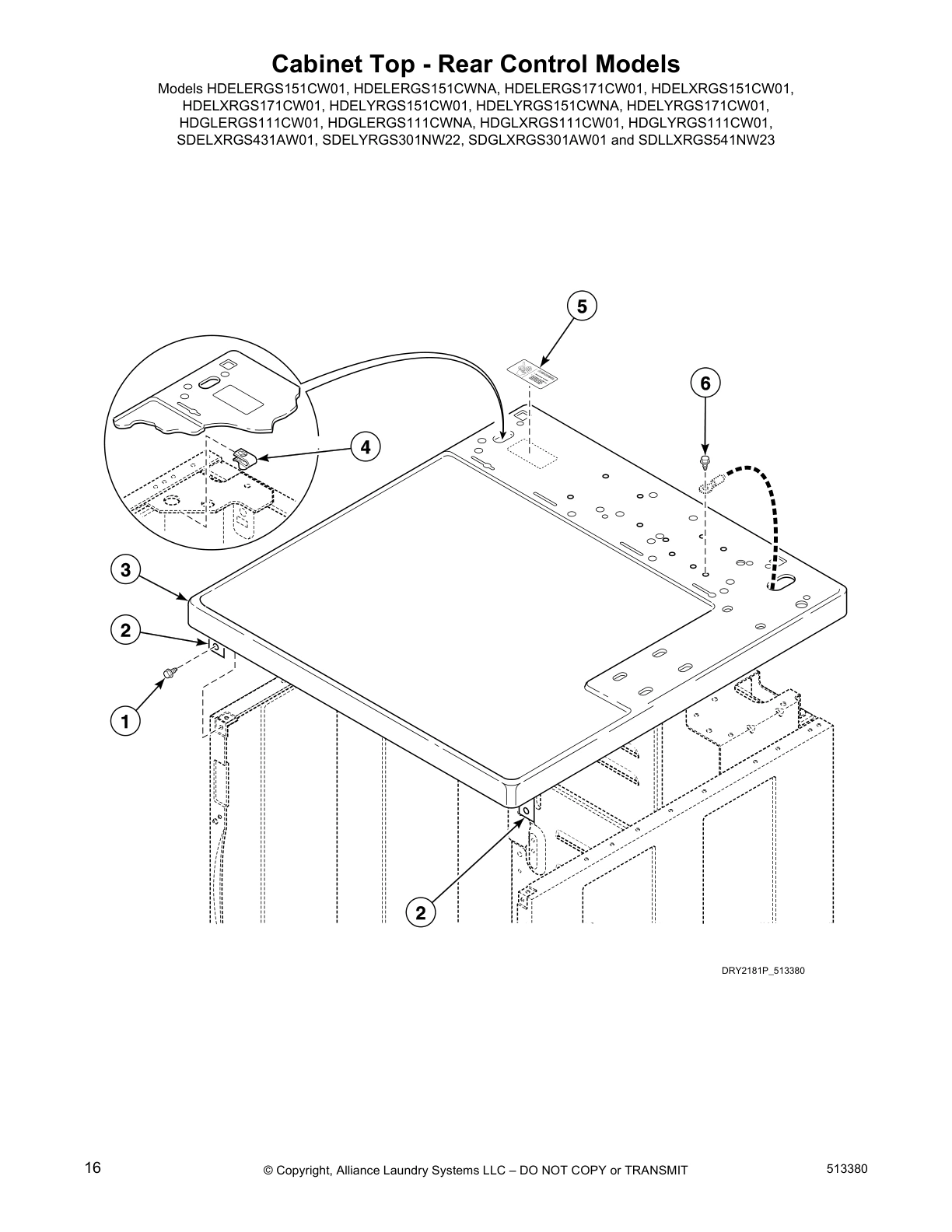 Cabinet Top - Rear Control Models

Models HDELERGS151CW01, HDELERGS151CWNA, HDELERGS171CW01, HDELXRGS151CW01, HDELXRGS171CW01, HDELYRGS151CW01, HDELYRGS151CWNA, HDELYRGS171CW01, HDGLERGS111CW01, HDGLERGS111CWNA, HDGLXRGS111CW01, HDGLYRGS111CW01, SDELXRGS431AW01, SDELYRGS301NW22, SDGLXRGS301AW01 and SDLLXRGS541NW23

5

6

4

3

2

1

2

DRY2181P_513380

16

© Copyright, Alliance Laundry Systems LLC – DO NOT COPY or TRANSMIT

513380