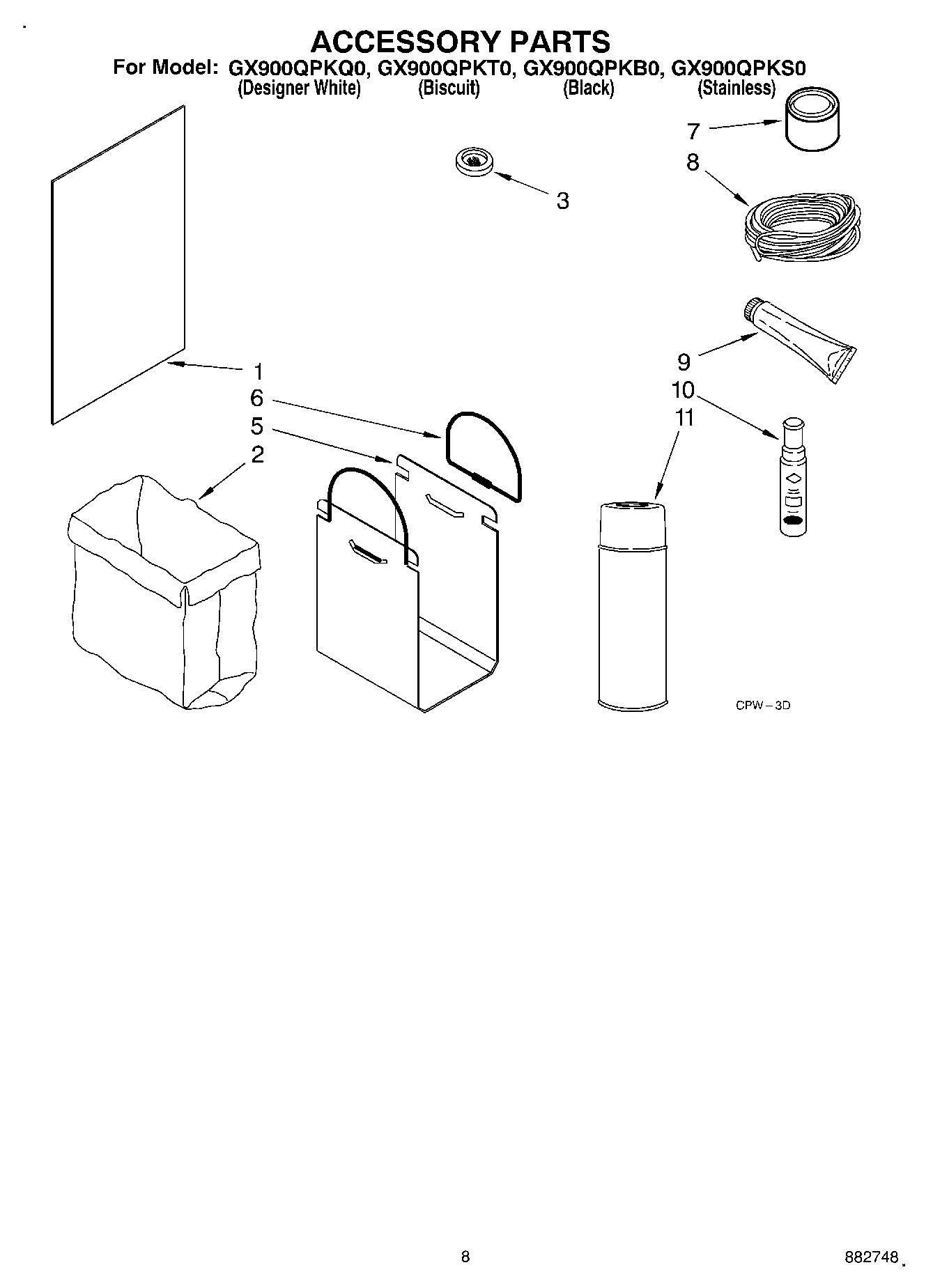 ACCESSORY PARTS
For Model: GX900QPKQ0, GX900QPKT0, GX900QPKB0, GX900QPKS0
(Designer White) (Biscuit) (Black) (Stainless)

7
8
3
9
1
10
6
11
5
2

CPW – 3D

8

882748