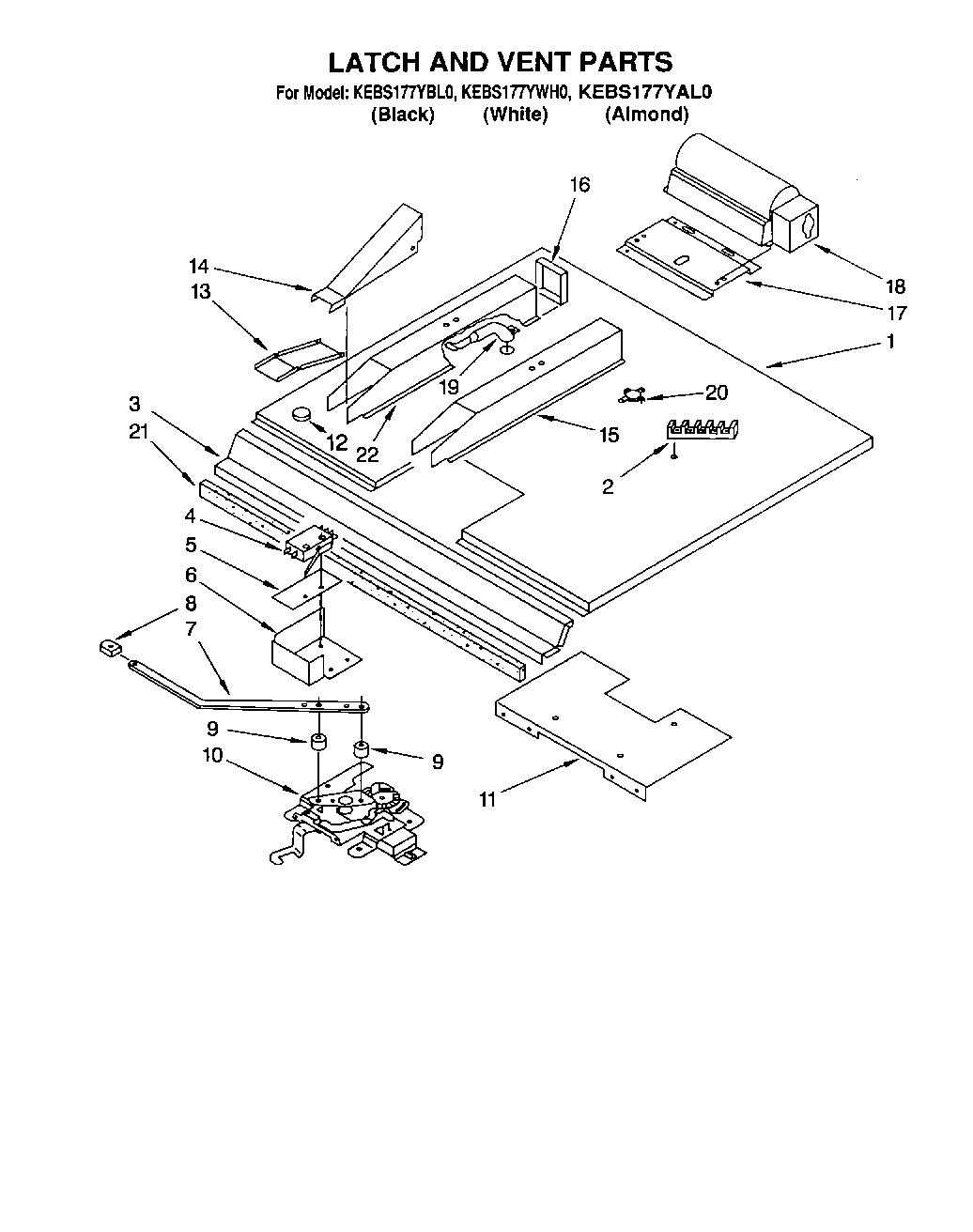 LATCH AND VENT PARTS
For Model: KEBS177YBL0, KEBS177YWH0, KEBS177YAL0
(Black) (White) (Almond)

16
14
13
18
17
1
19
20
3
21
12
22
15
2
4
5
6
8
7
9
10
9
11