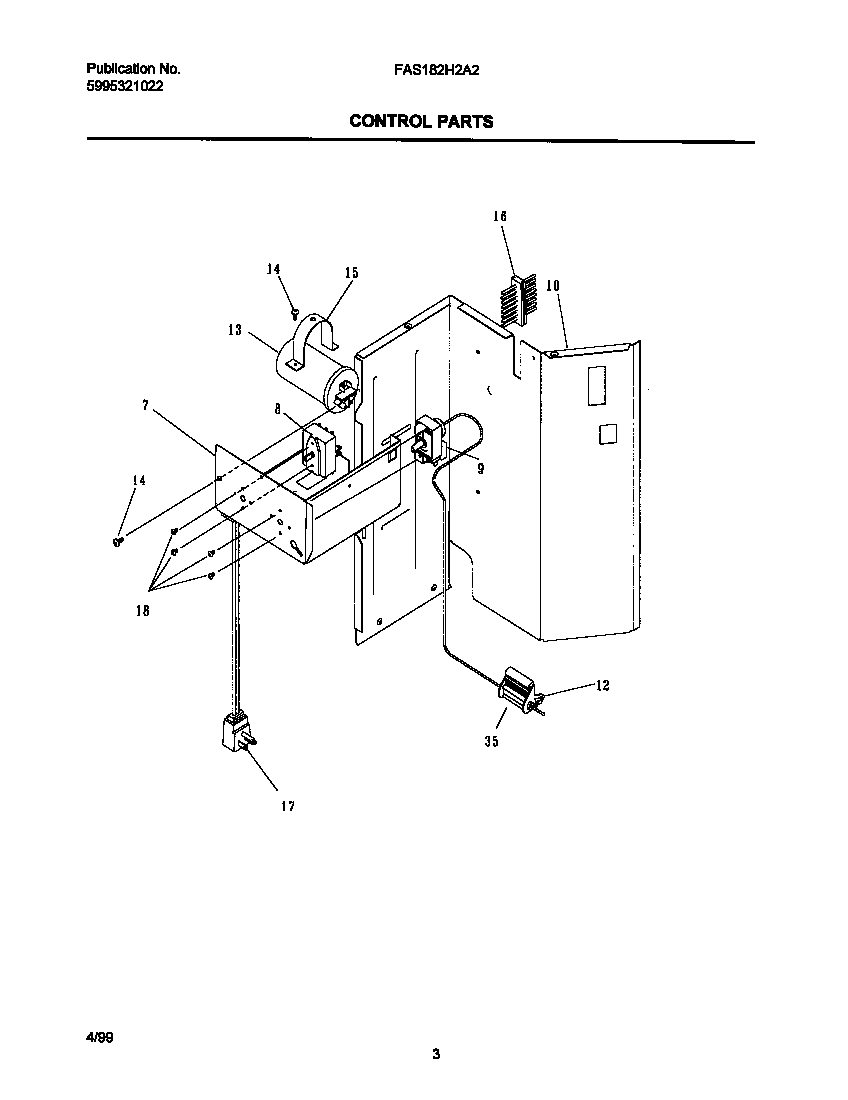 Publication No.
5995321022

FAS182H2A2

CONTROL PARTS

16
14
15
10
13
7
8
9
14
18
12
35
17

4/99

3