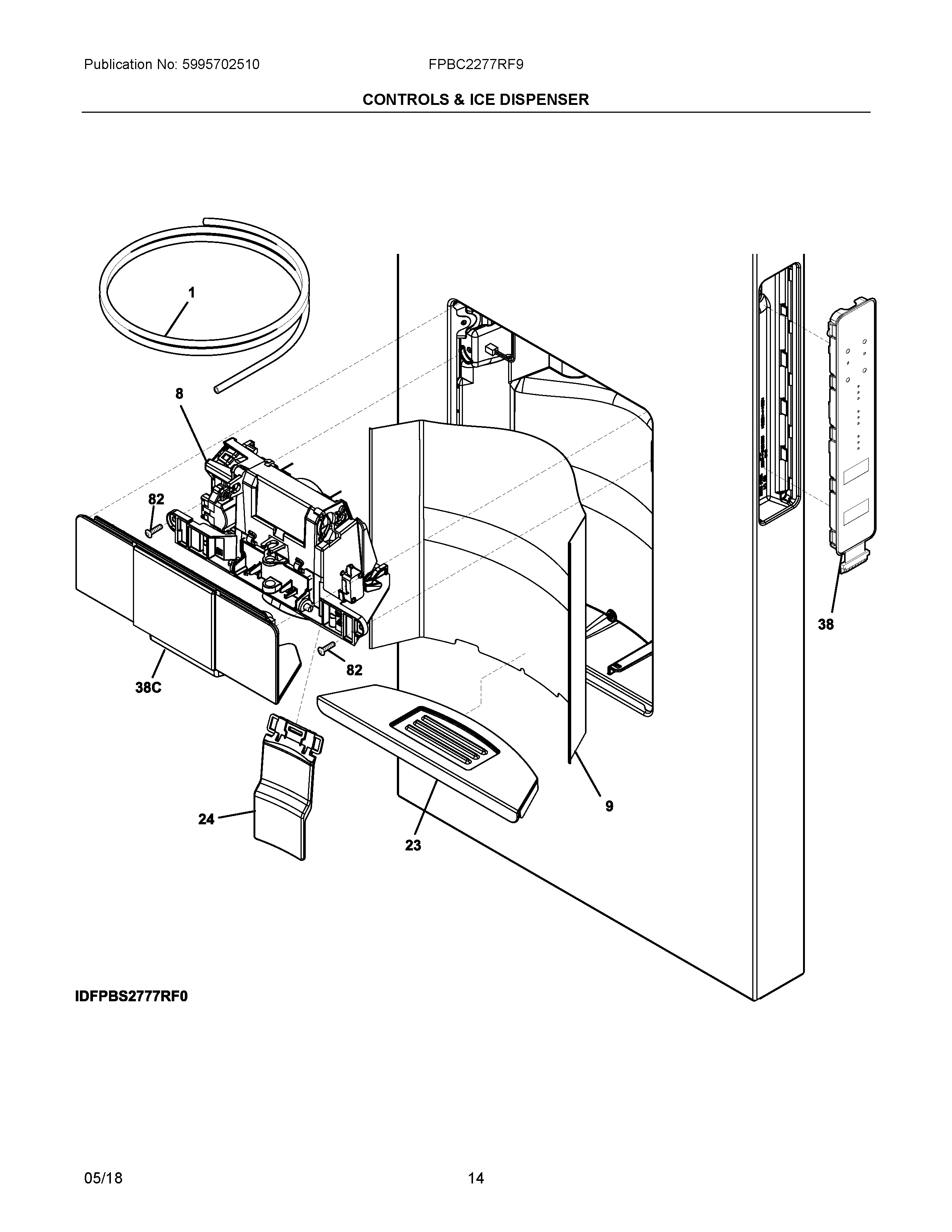 Publication No: 5995702510

FPBC2277RF9

CONTROLS & ICE DISPENSER

1

8

82

38

82

38C

24

23

9

IDFPBS2777RF0

05/18

14