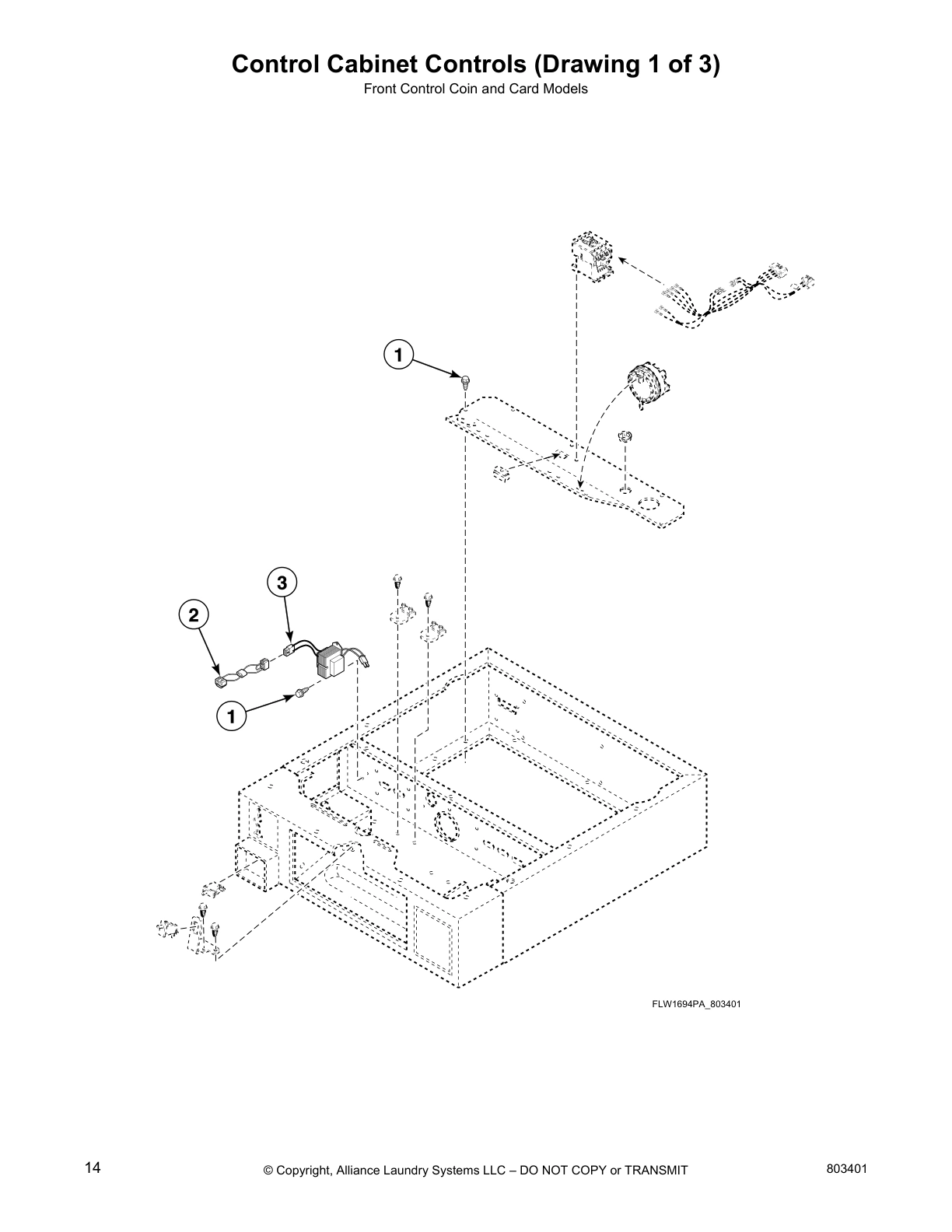 Control Cabinet Controls (Drawing 1 of 3)

Front Control Coin and Card Models

1

3

2

1

FLW1694PA_803401

14

© Copyright, Alliance Laundry Systems LLC – DO NOT COPY or TRANSMIT

803401