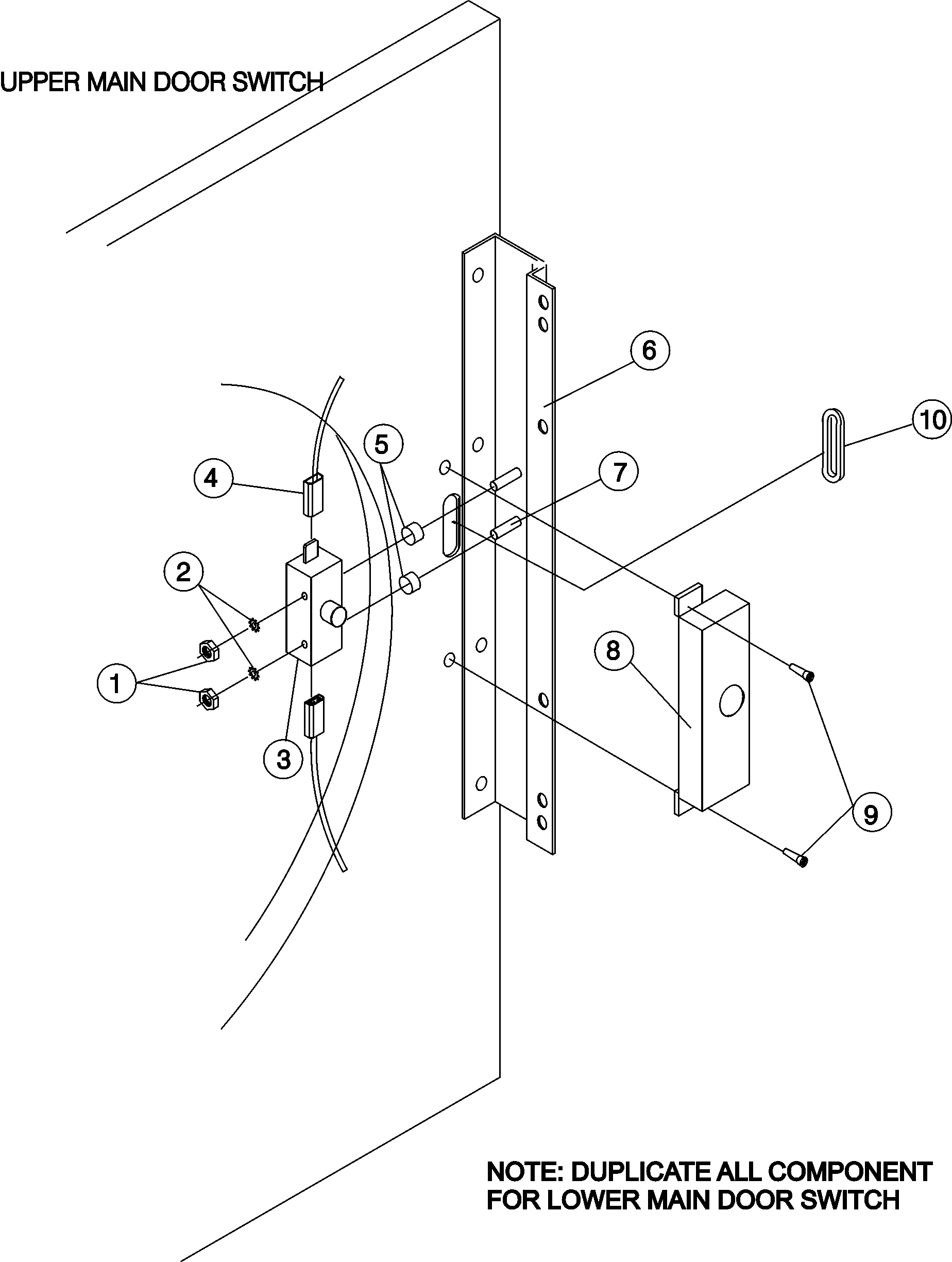 UPPER MAIN DOOR SWITCH

6

10

5

4

7

2

8

1

3

9

NOTE: DUPLICATE ALL COMPONENT FOR LOWER MAIN DOOR SWITCH