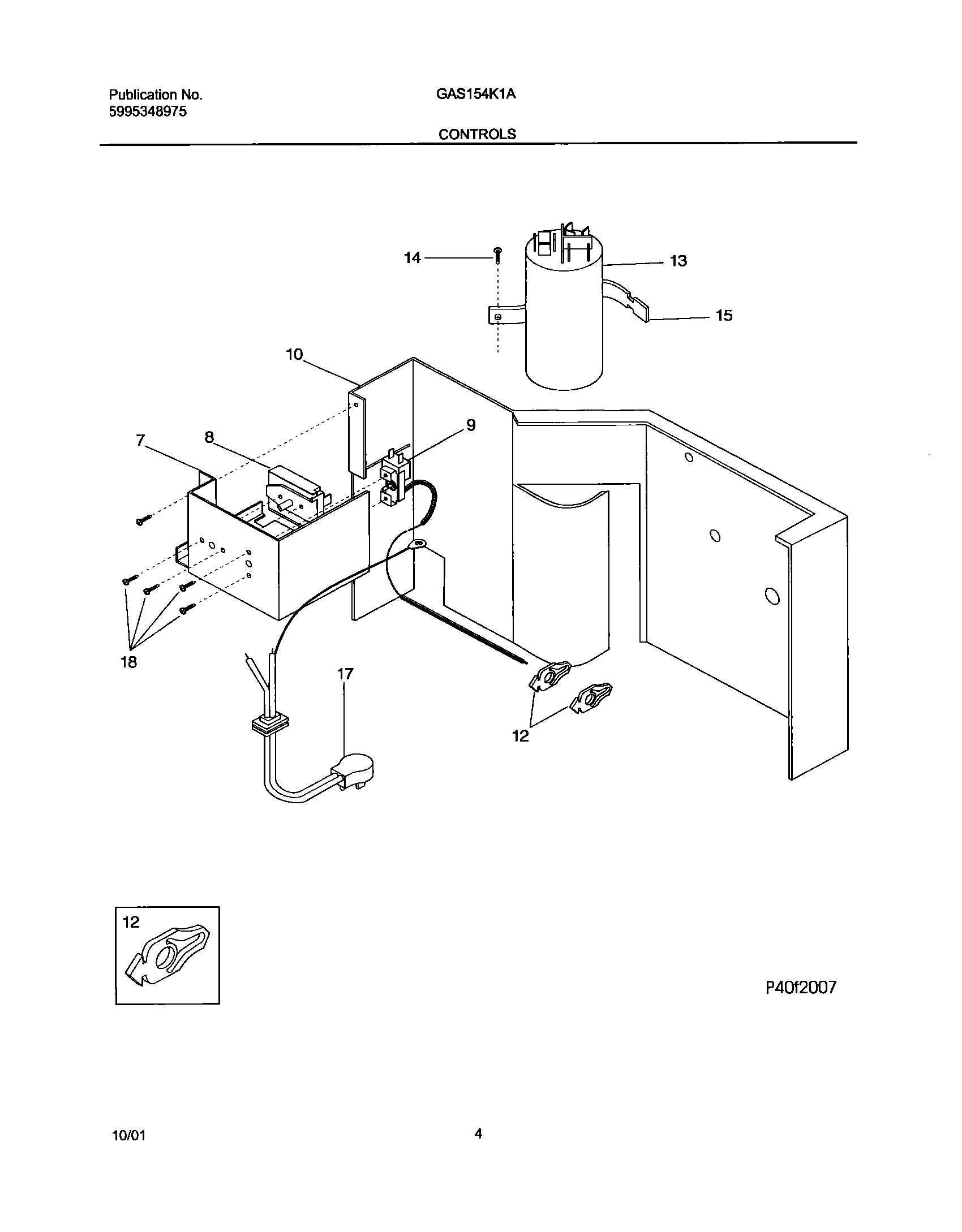 Publication No.
5995348975

GAS154K1A

CONTROLS

14
13
15
10
9
7
8
18
17
12

12

P40f2007

10/01

4