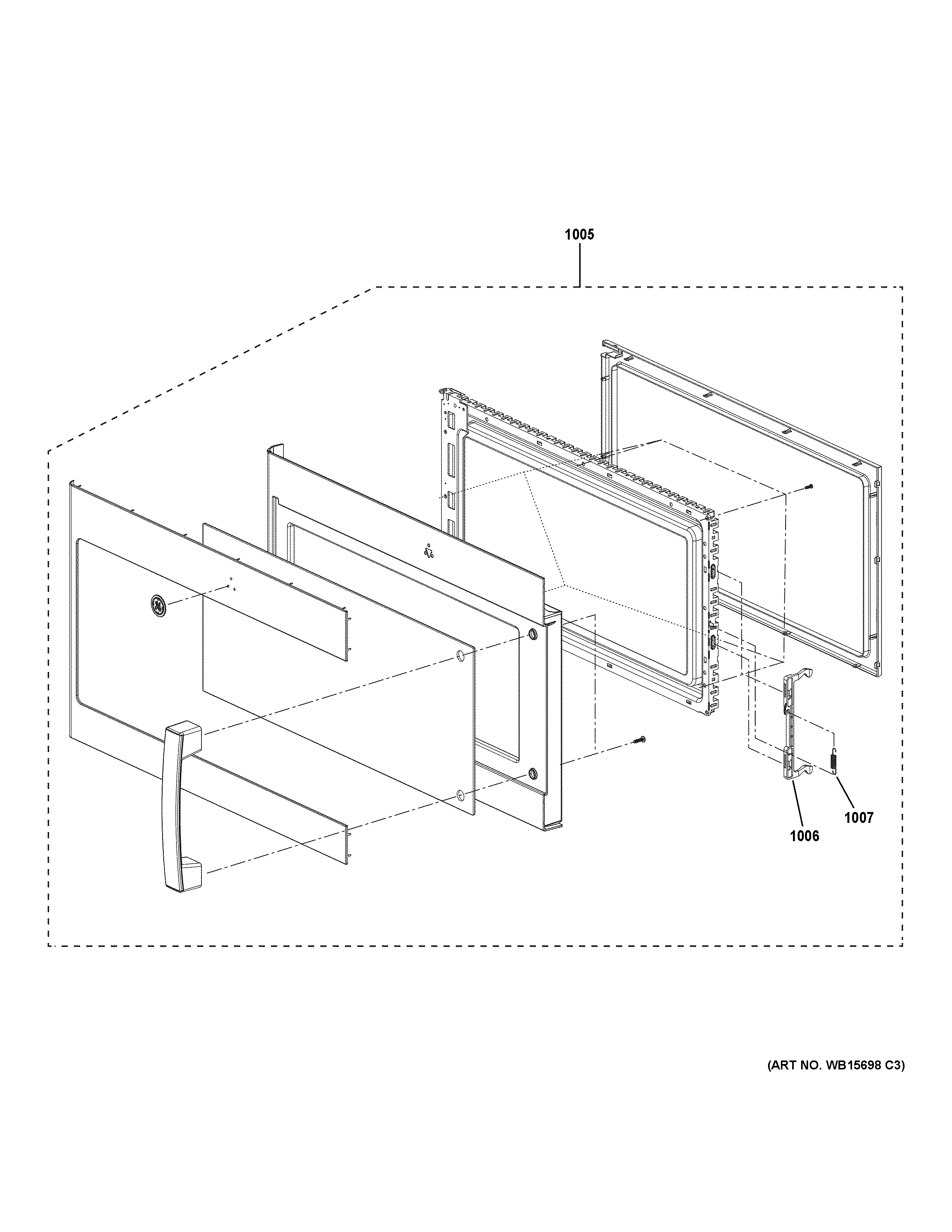 1005

1007

1006

(ART NO. WB15698 C3)