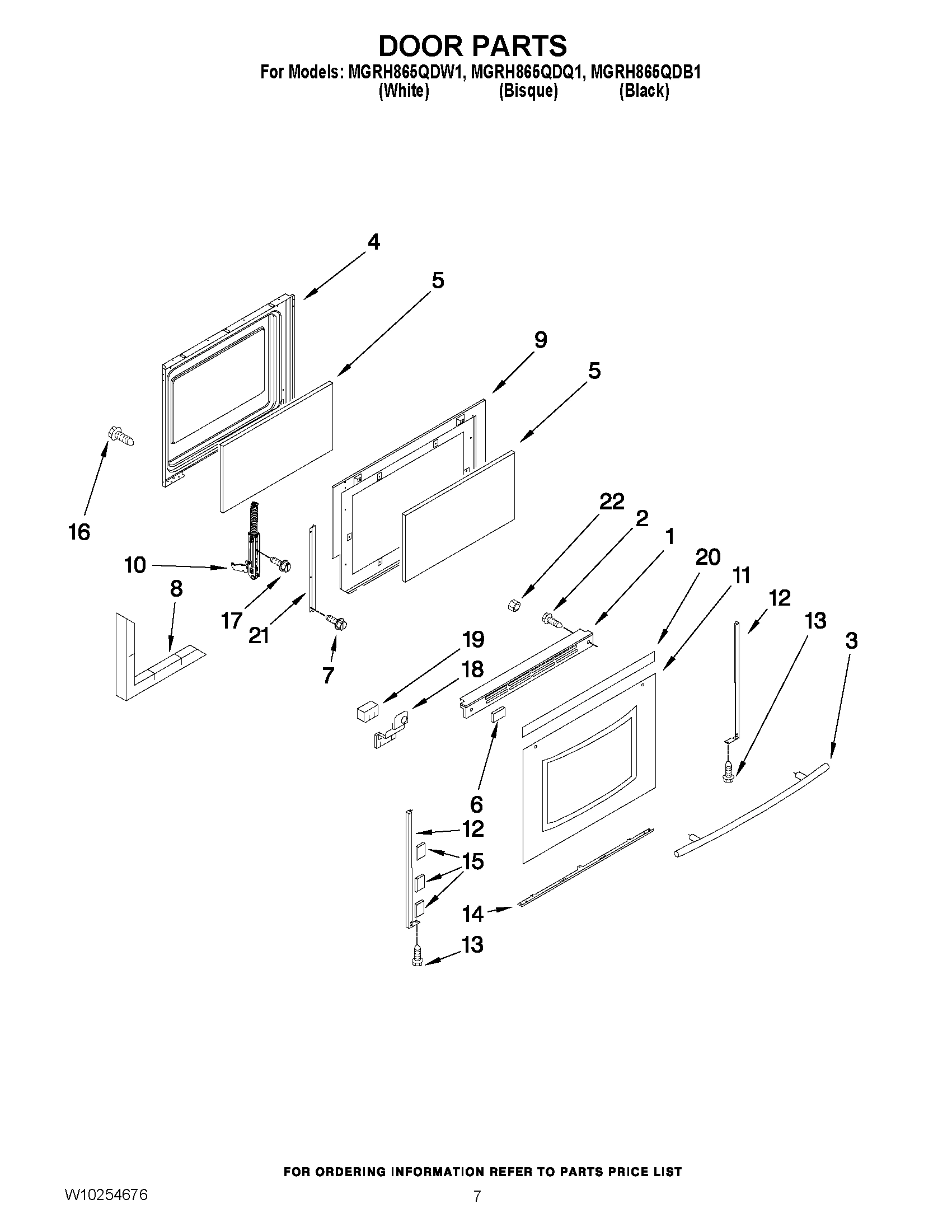 DOOR PARTS
For Models: MGRH865QDW1, MGRH865QDQ1, MGRH865QDB1
(White) (Bisque) (Black)

4
5
9
5
16
22
2
1
20
11
12
13
3
10
8
17
21
7
19
18
6
12
15
14
13

FOR ORDERING INFORMATION REFER TO PARTS PRICE LIST

W10254676
7