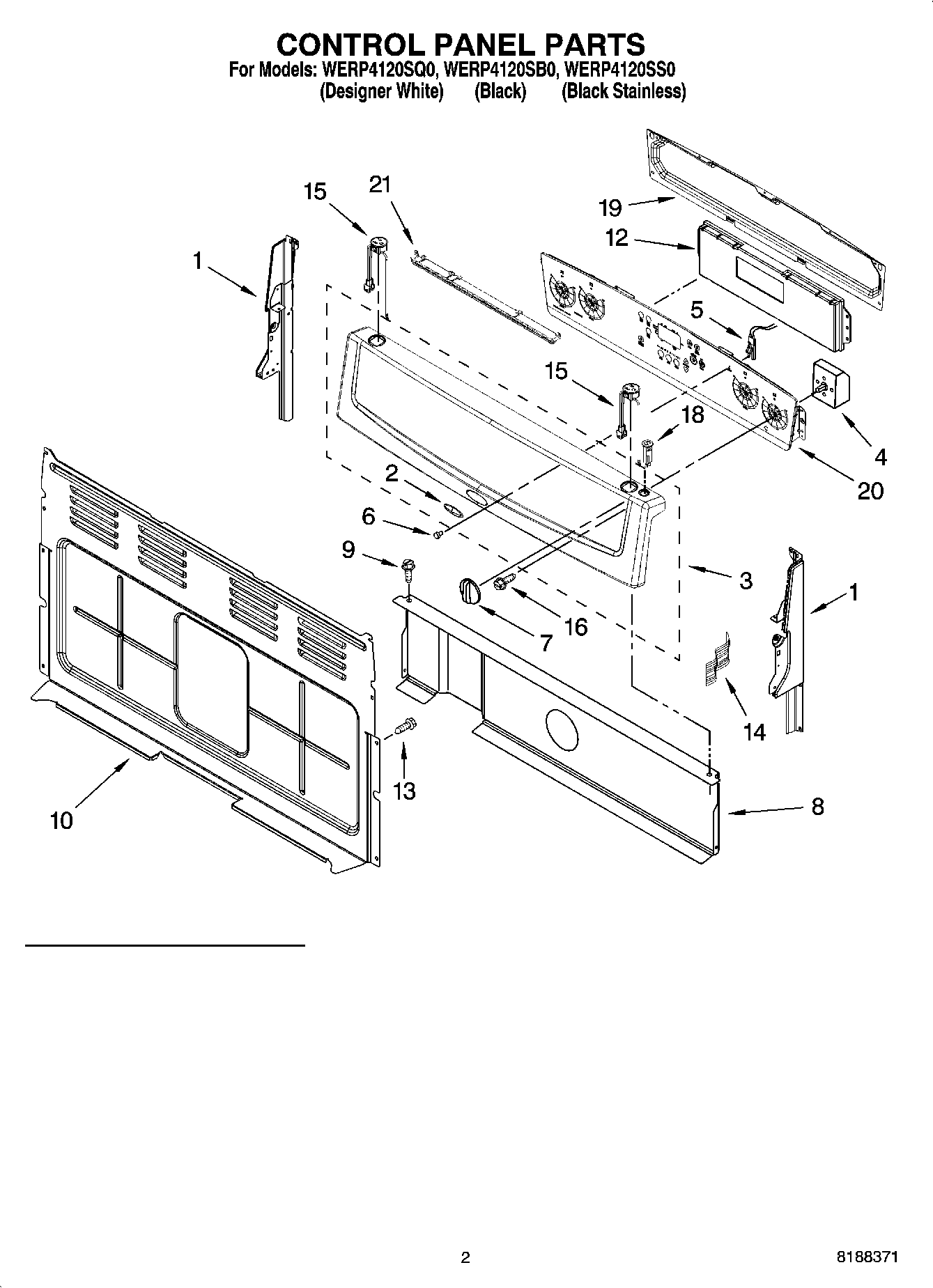 CONTROL PANEL PARTS
For Models: WERP4120SQ0, WERP4120SB0, WERP4120SS0
(Designer White) (Black) (Black Stainless)

15
21
19
12
1
5
15
18
4
20
2
6
9
3
1
16
7
14
13
10
8

2
8188371