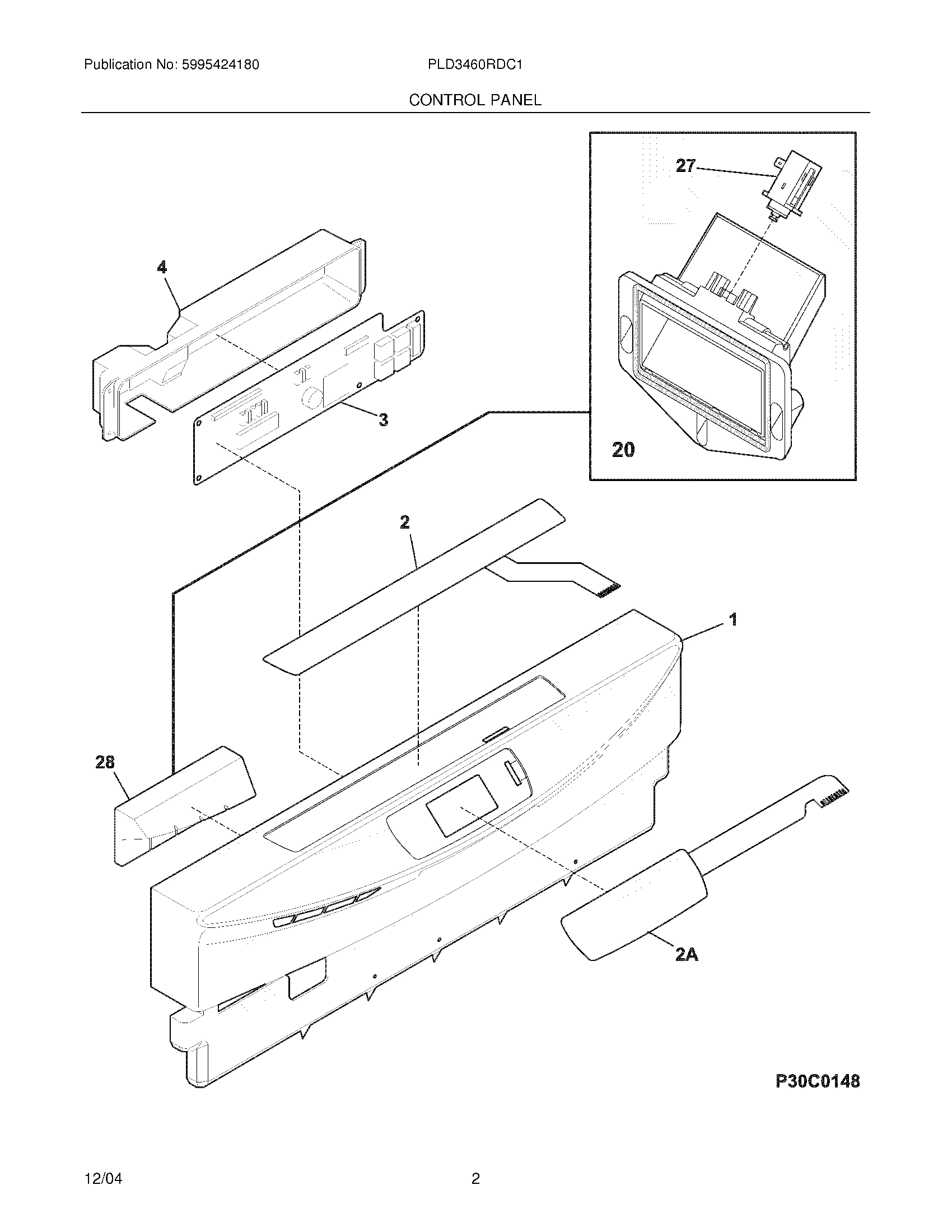 Publication No: 5995424180

PLD3460RDC1

CONTROL PANEL

27

4

3

20

2

1

28

2A

P30C0148

12/04

2