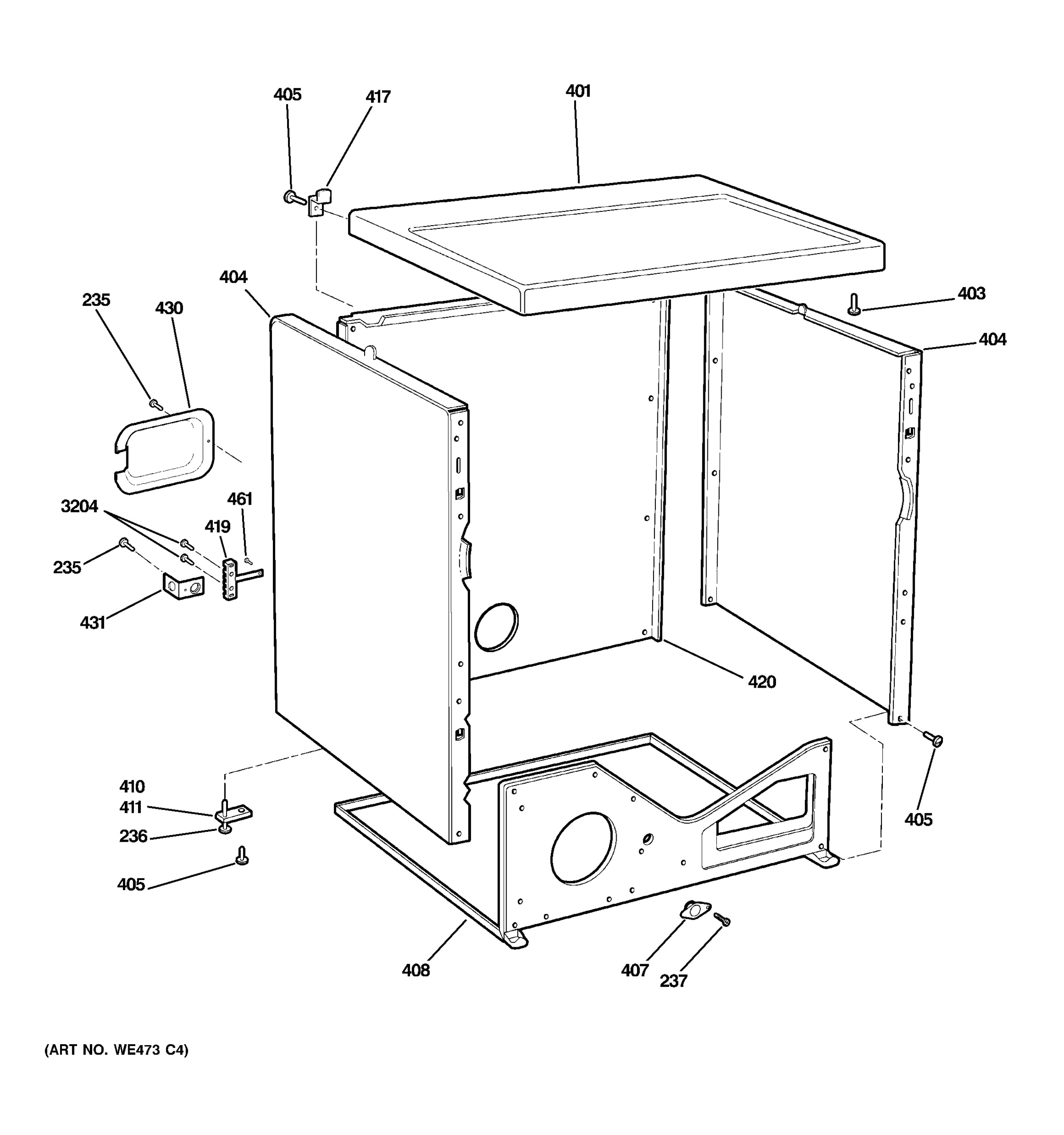 405
417
401
404
235
430
403
404
3204
461
419
235
431
420
410
411
236
405
405
408
407
237
(ART NO. WE473 C4)