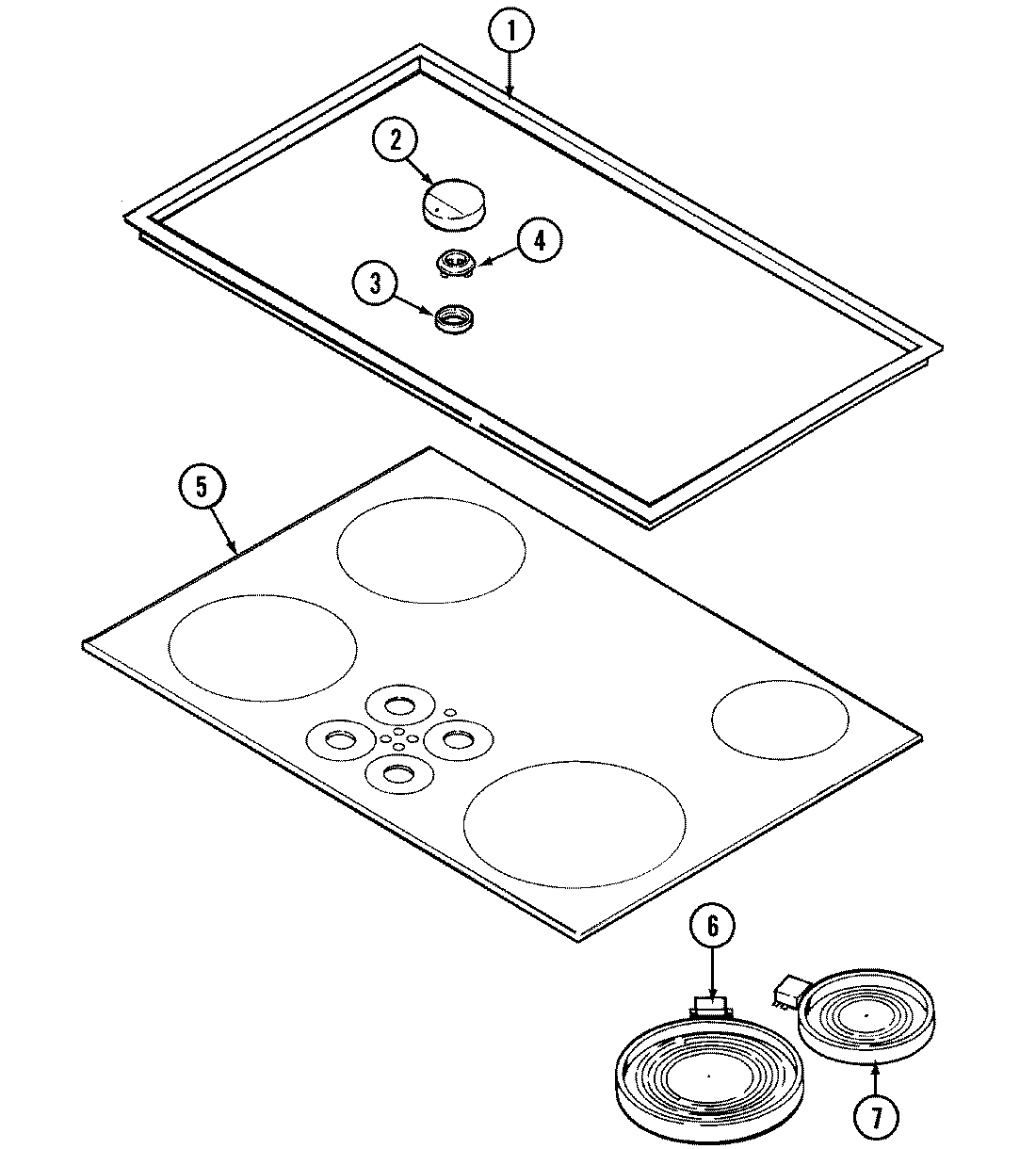 1
2
4
3
5
6
7