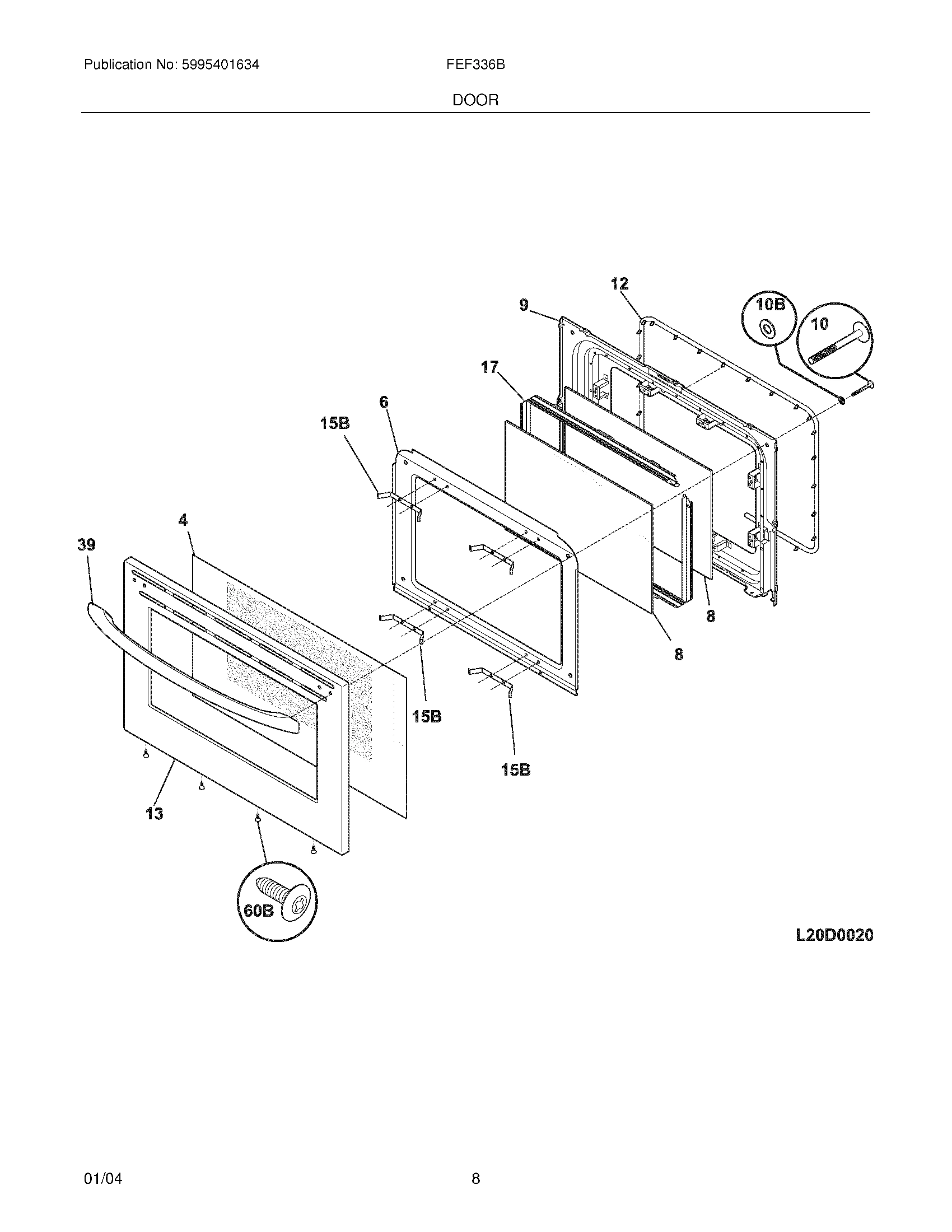 Publication No: 5995401634

FEF336B

DOOR

12
9
10B
10
17
6
15B
4
39
8
8
15B
15B
13
60B

L20D0020

01/04

8