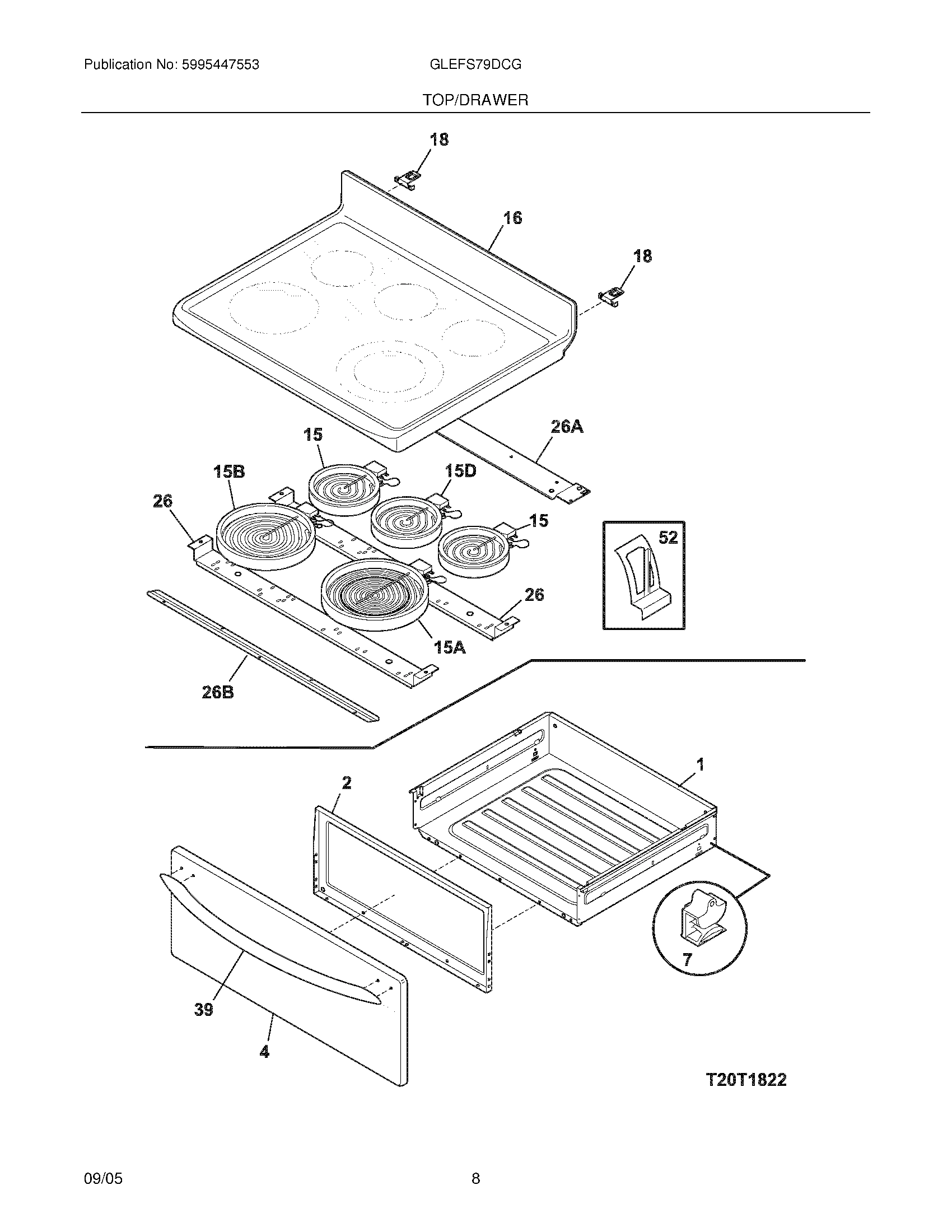 Publication No: 5995447553

GLEFS79DCG

TOP/DRAWER

18

16

18

26A

15

15B

15D

26

15

52

26

15A

26B

1

2

7

39

4

T20T1822

09/05

8