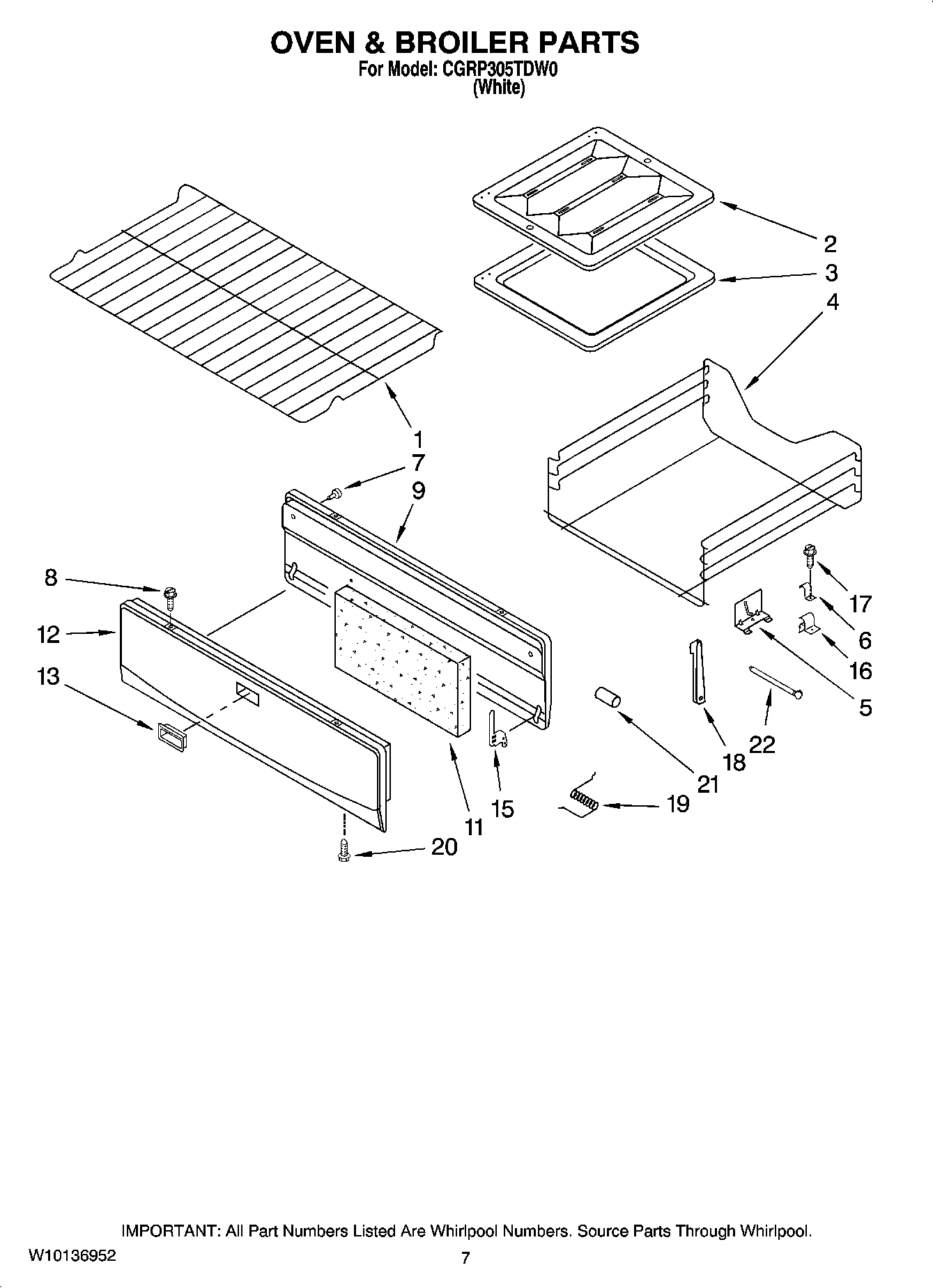 OVEN & BROILER PARTS
For Model: CGRP305TDW0
(White)

2
3
4
1
7
9
8
12
13
17
6
16
5
22
18
21
19
15
11
20

IMPORTANT: All Part Numbers Listed Are Whirlpool Numbers. Source Parts Through Whirlpool.

W10136952

7