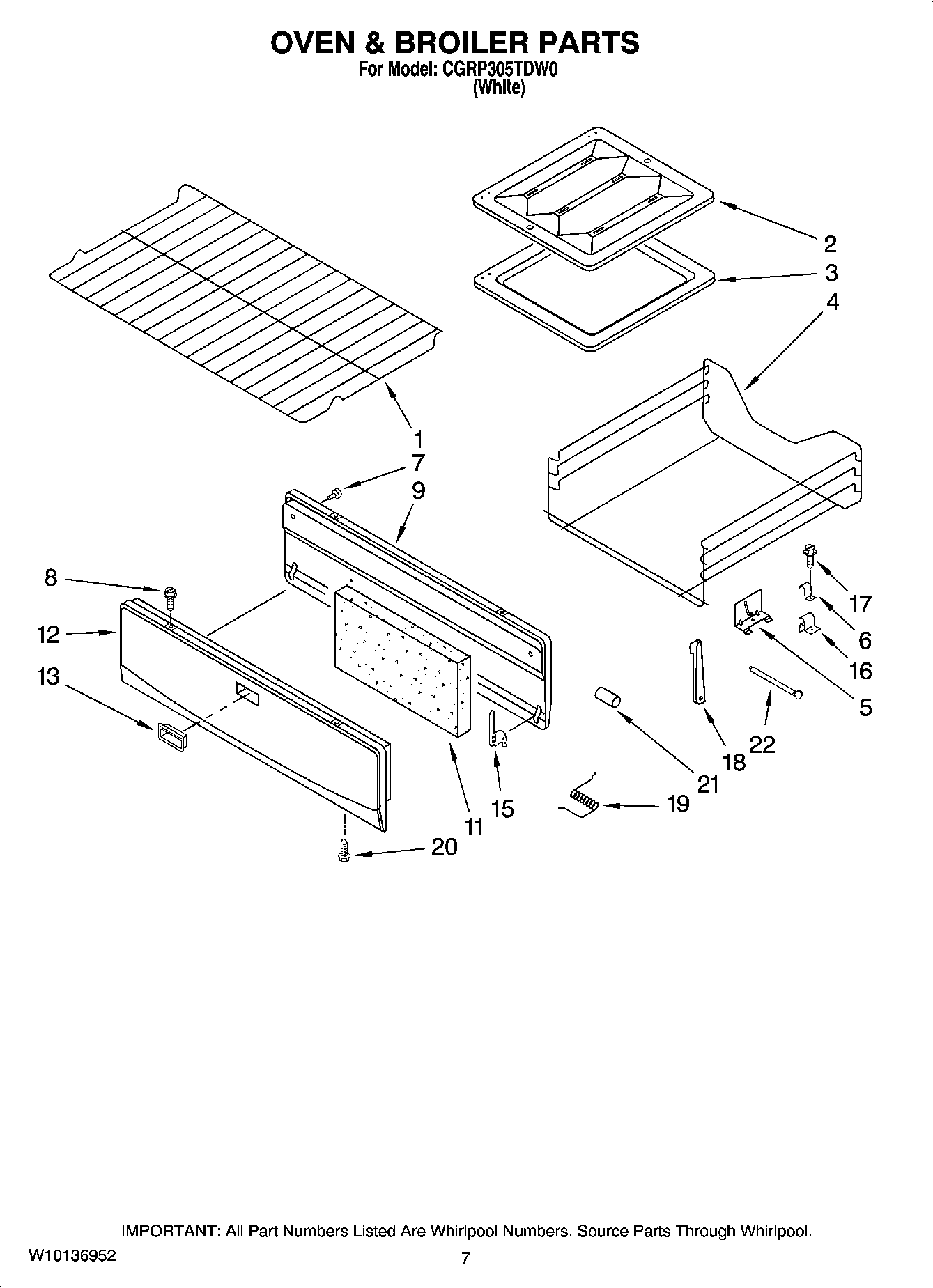 OVEN & BROILER PARTS
For Model: CGRP305TDW0
(White)

2
3
4
1
7
9
8
12
13
17
6
16
5
22
18
21
19
15
11
20

IMPORTANT: All Part Numbers Listed Are Whirlpool Numbers. Source Parts Through Whirlpool.

W10136952
7