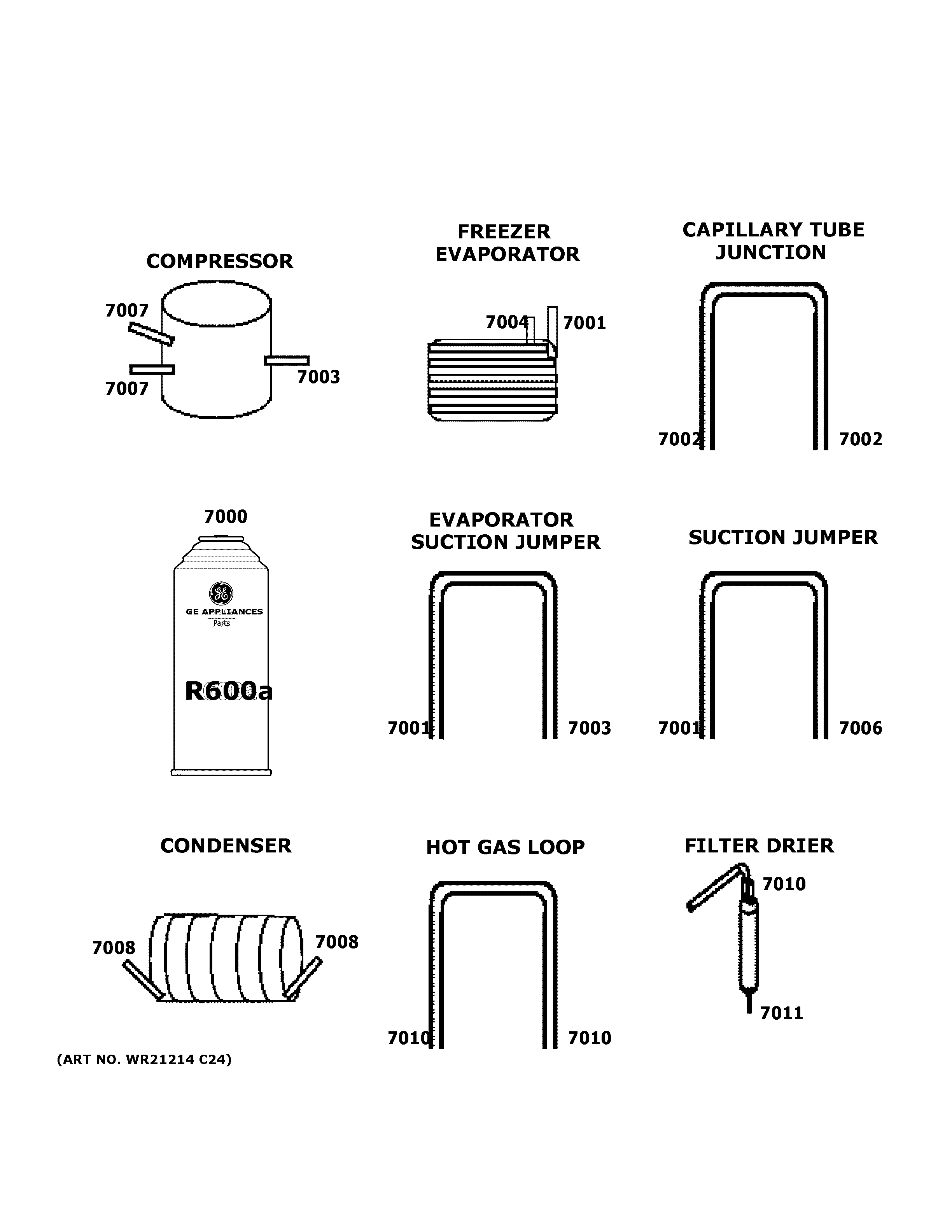 COMPRESSOR

7007

7007

7003

FREEZER EVAPORATOR

7004

7001

CAPILLARY TUBE JUNCTION

7002

7002

7000

GE APPLIANCES

Parts

R600a

EVAPORATOR SUCTION JUMPER

7001

7003

SUCTION JUMPER

7001

7006

CONDENSER

7008

7008

HOT GAS LOOP

7010

7010

FILTER DRIER

7010

7011

(ART NO. WR21214 C24)