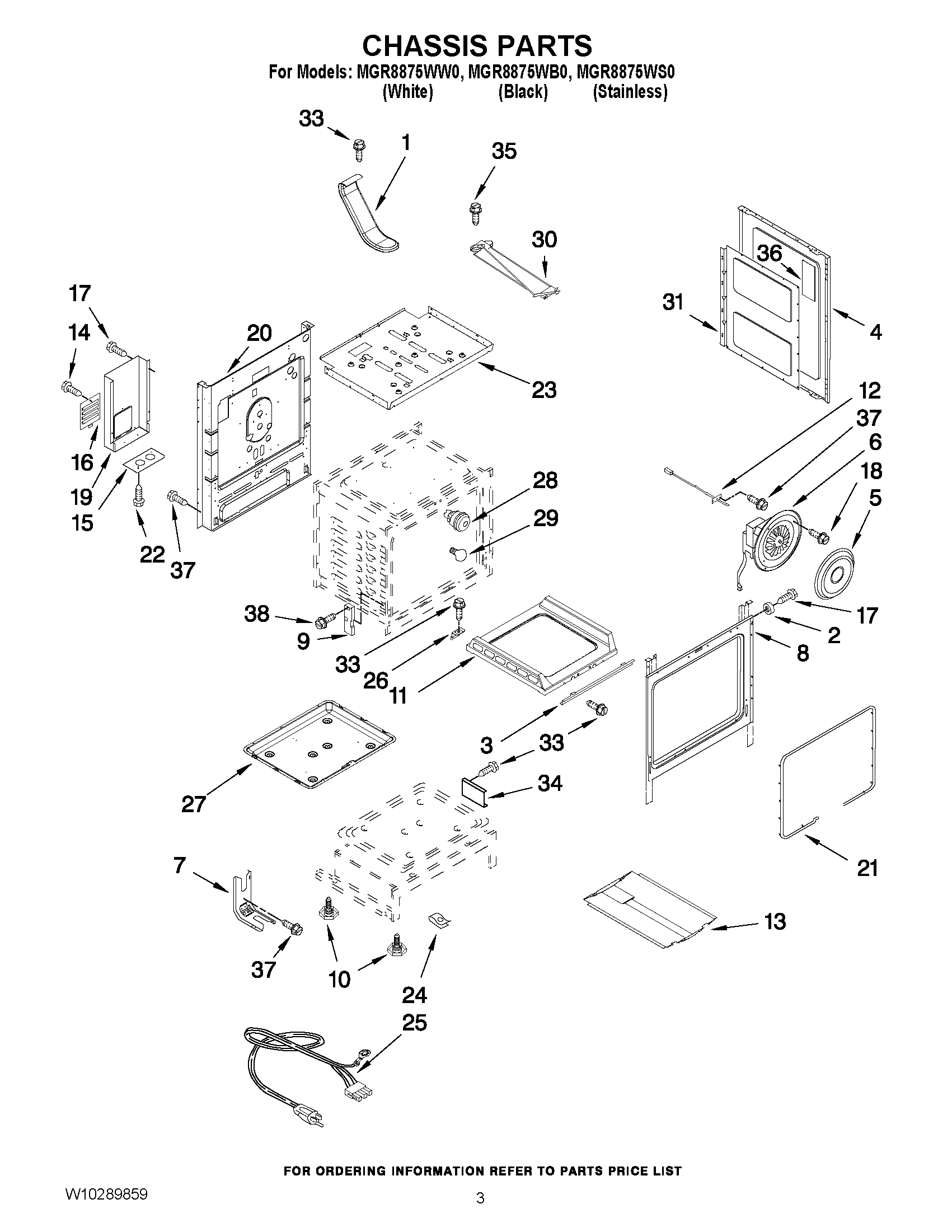 CHASSIS PARTS
For Models: MGR8875WW0, MGR8875WB0, MGR8875WS0
(White) (Black) (Stainless)

33
1
35
30
36
31
4
17
14
20
23
12
37
6
18
5
16
19
15
22
37
28
29
38
9
33
26
11
17
2
8
3
33
34
27
21
7
37
10
24
13
25

FOR ORDERING INFORMATION REFER TO PARTS PRICE LIST
W10289859
3