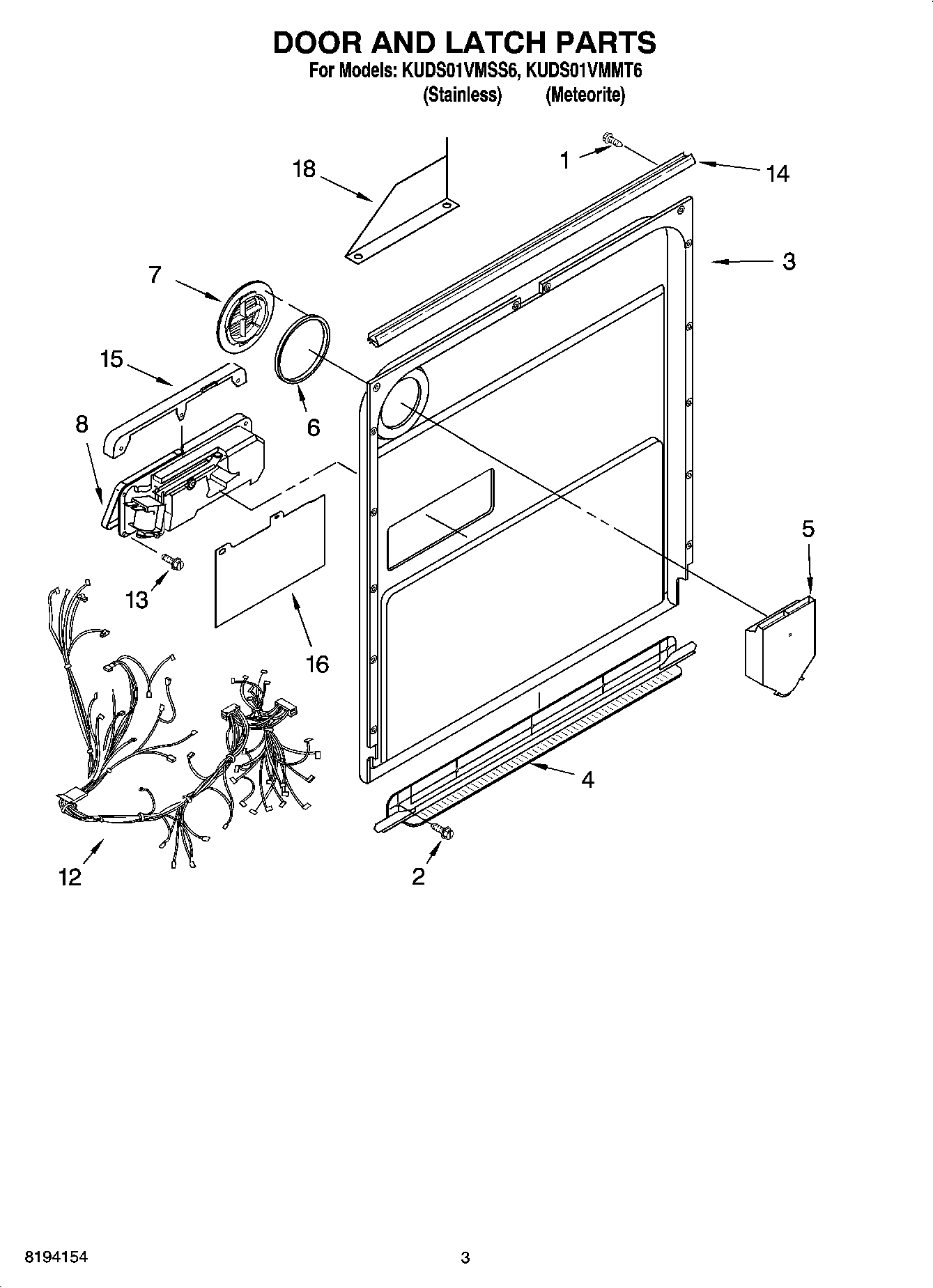 DOOR AND LATCH PARTS

For Models: KUDS01VMSS6, KUDS01VMMT6
(Stainless) (Meteorite)

18
1
14
3
7
15
6
8
5
13
16
4
12
2

8194154

3