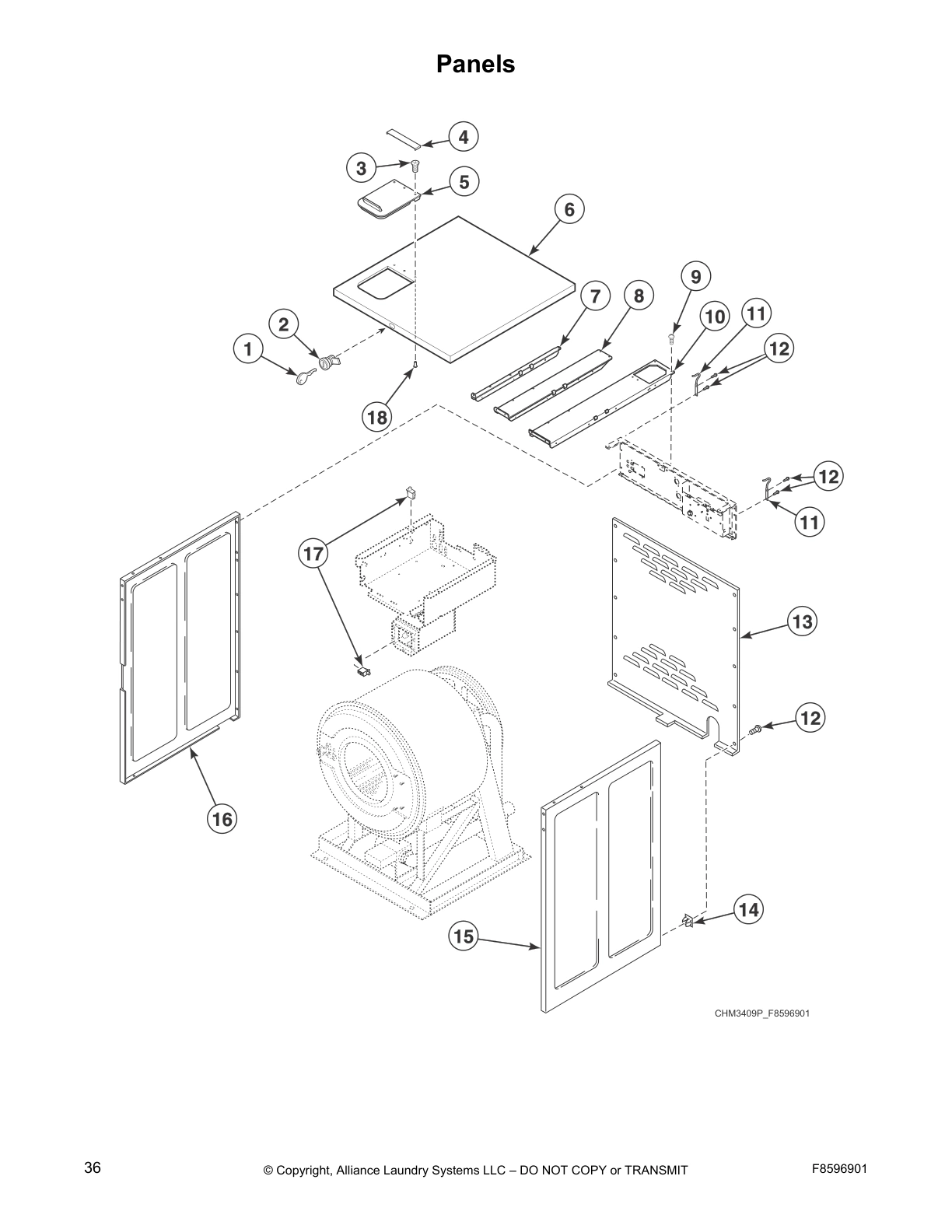 Panels

4
3
5
6
9
7
8
10
11
12
2
1
18
12
11
17
13
12
16
14
15

CHM3409P_F8596901

36

© Copyright, Alliance Laundry Systems LLC – DO NOT COPY or TRANSMIT

F8596901