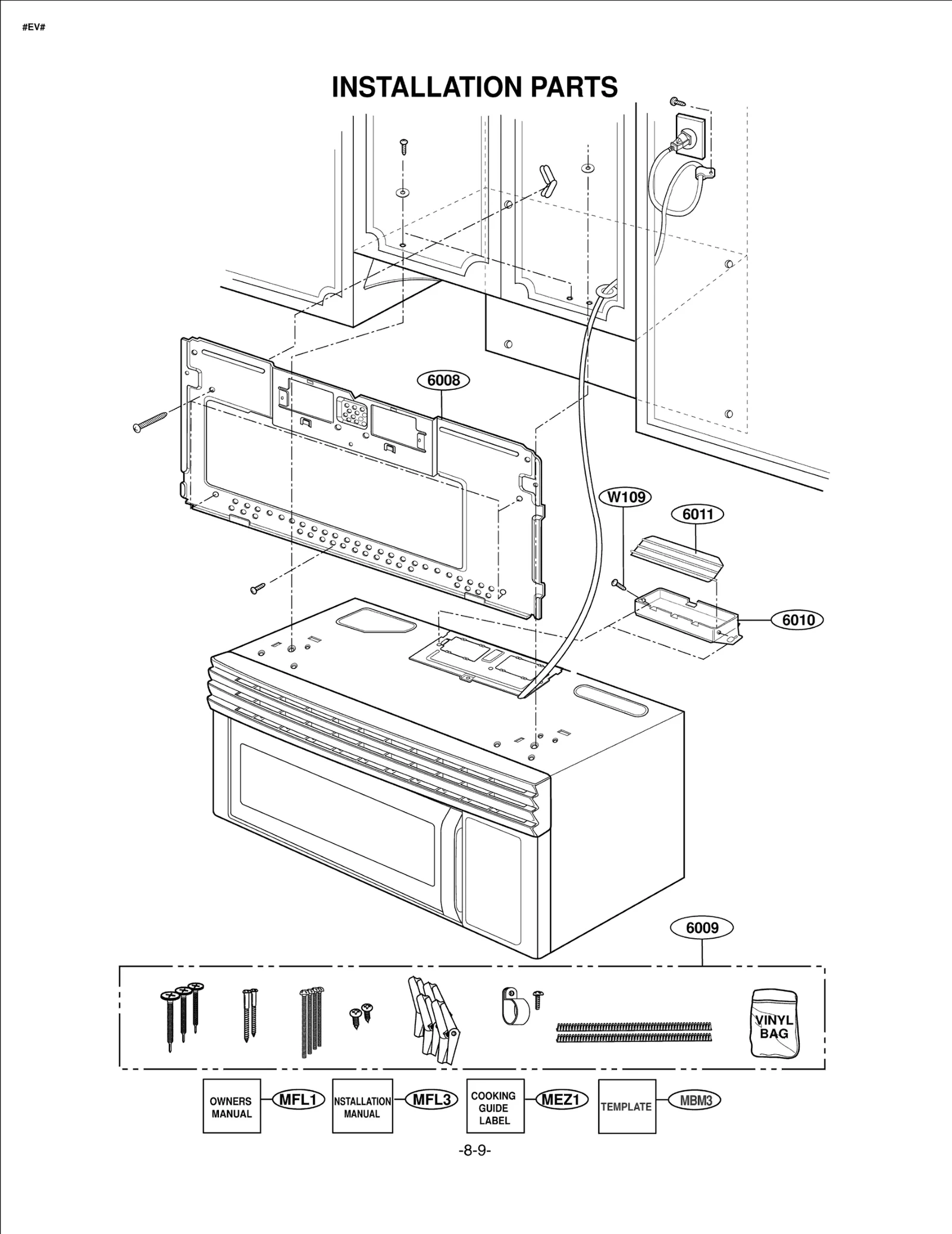 #EV#

INSTALLATION PARTS

6008

W109

6011

6010

6009

VINYL BAG

OWNERS MANUAL

MFL1

NSTALLATION MANUAL

MFL3

COOKING GUIDE LABEL

MEZ1

TEMPLATE

MBM3

-8-9-