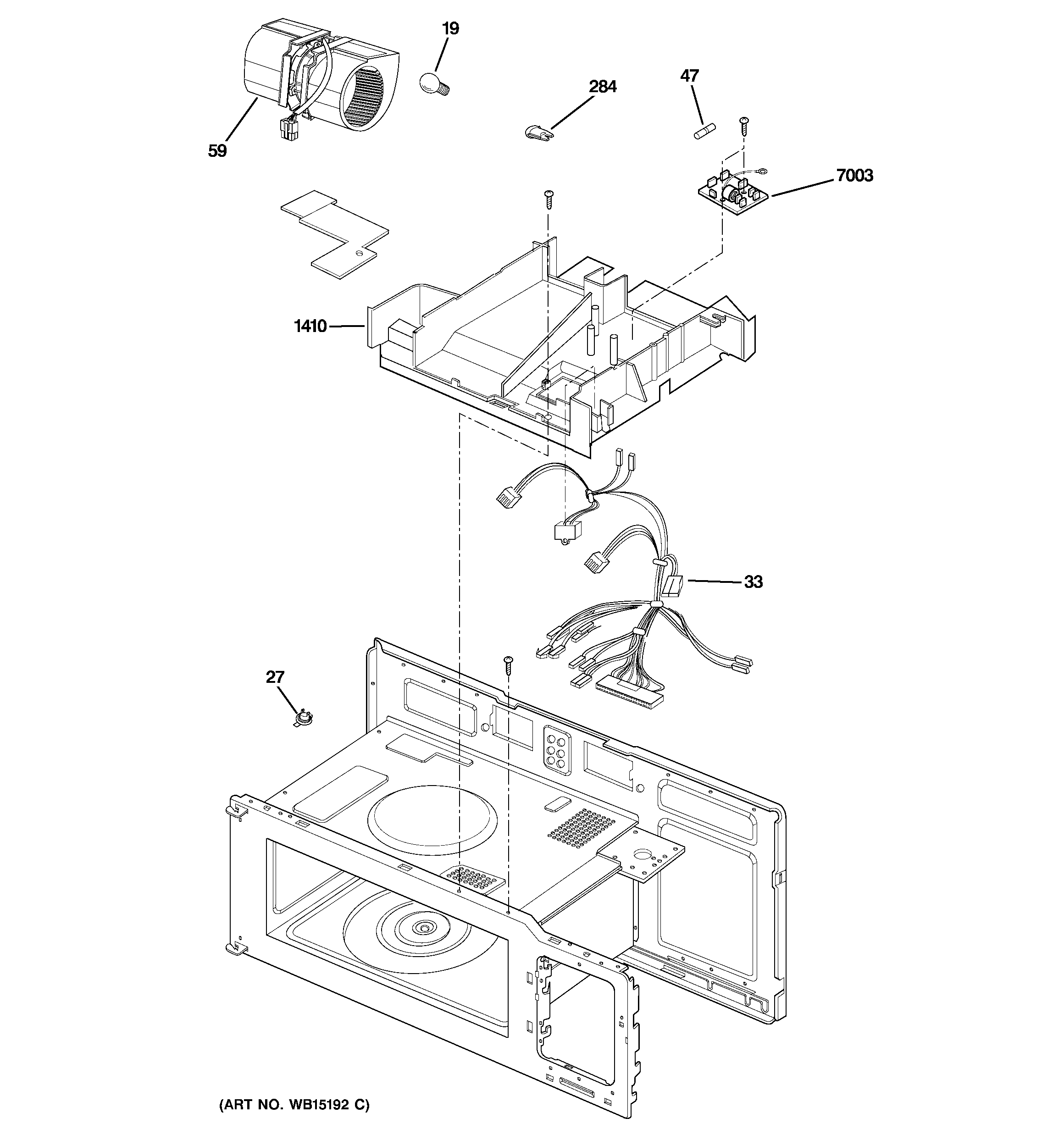 19

47

284

59

7003

1410

33

27

(ART NO. WB15192 C)