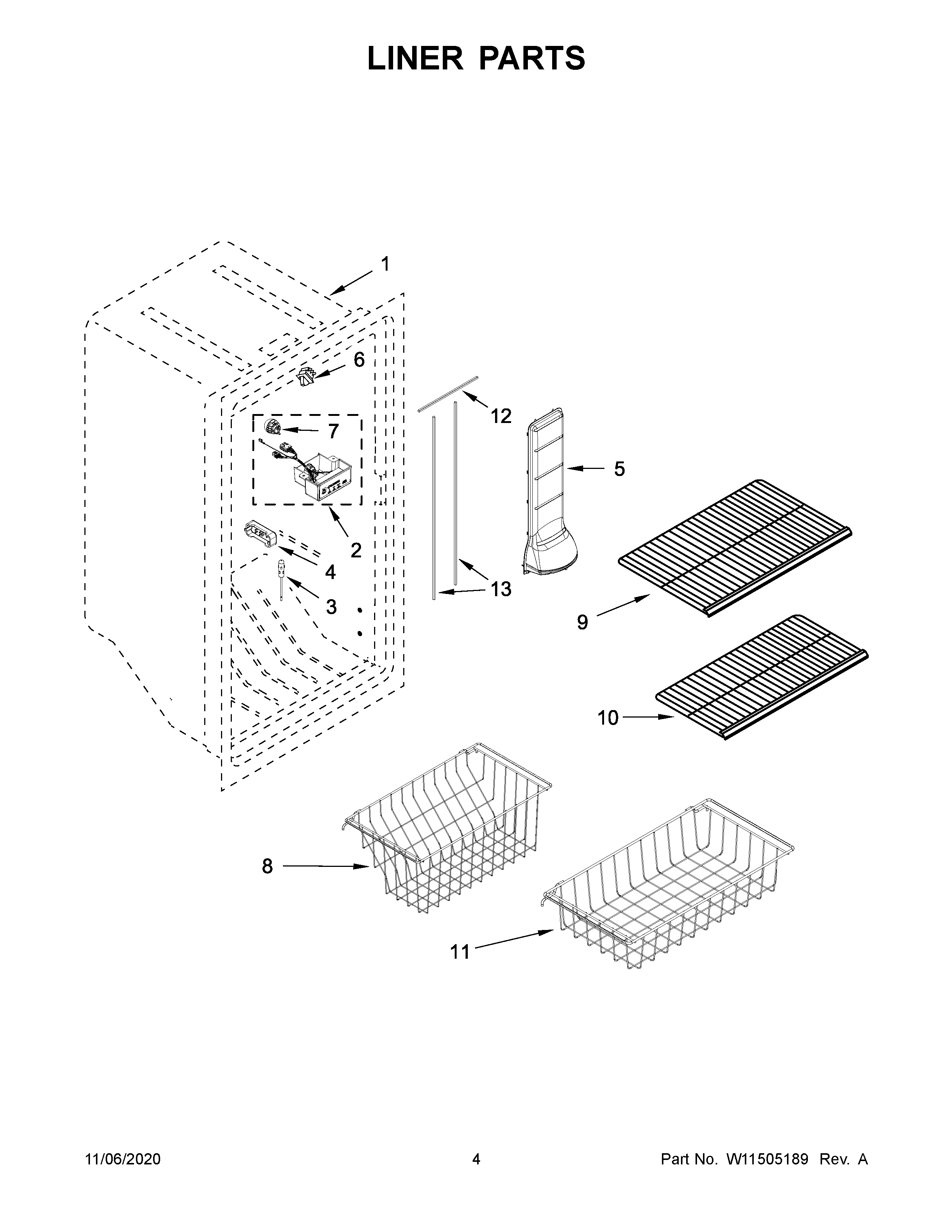 LINER PARTS

1

6

12

7

5

2

4

3

13

9

10

8

11

11/06/2020

4

Part No. W11505189 Rev. A