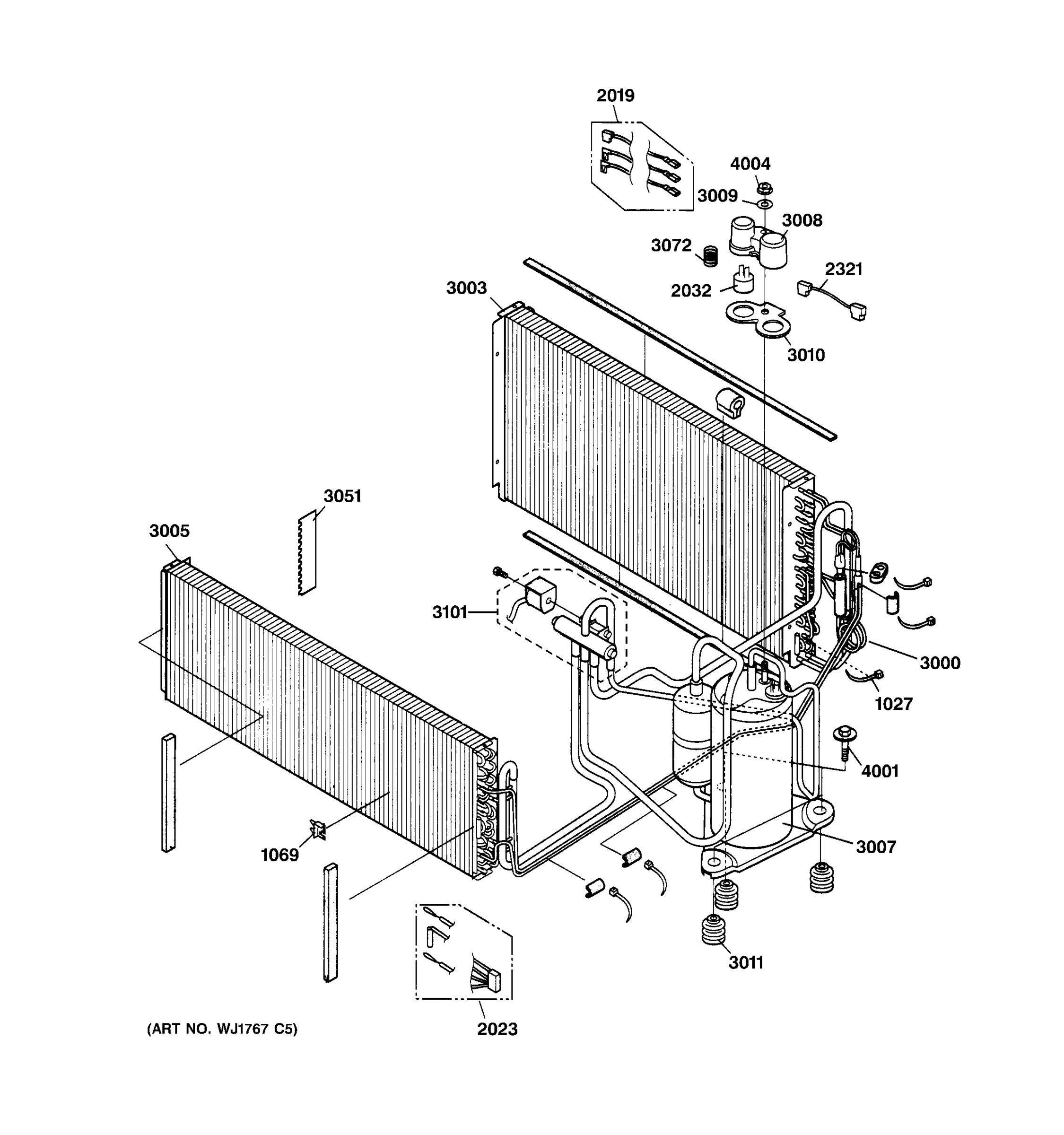 2019

4004

3009

3008

3072

2321

2032

3003

3010

3051

3005

3101

3000

1027

4001

3007

1069

3011

2023

(ART NO. WJ1767 C5)