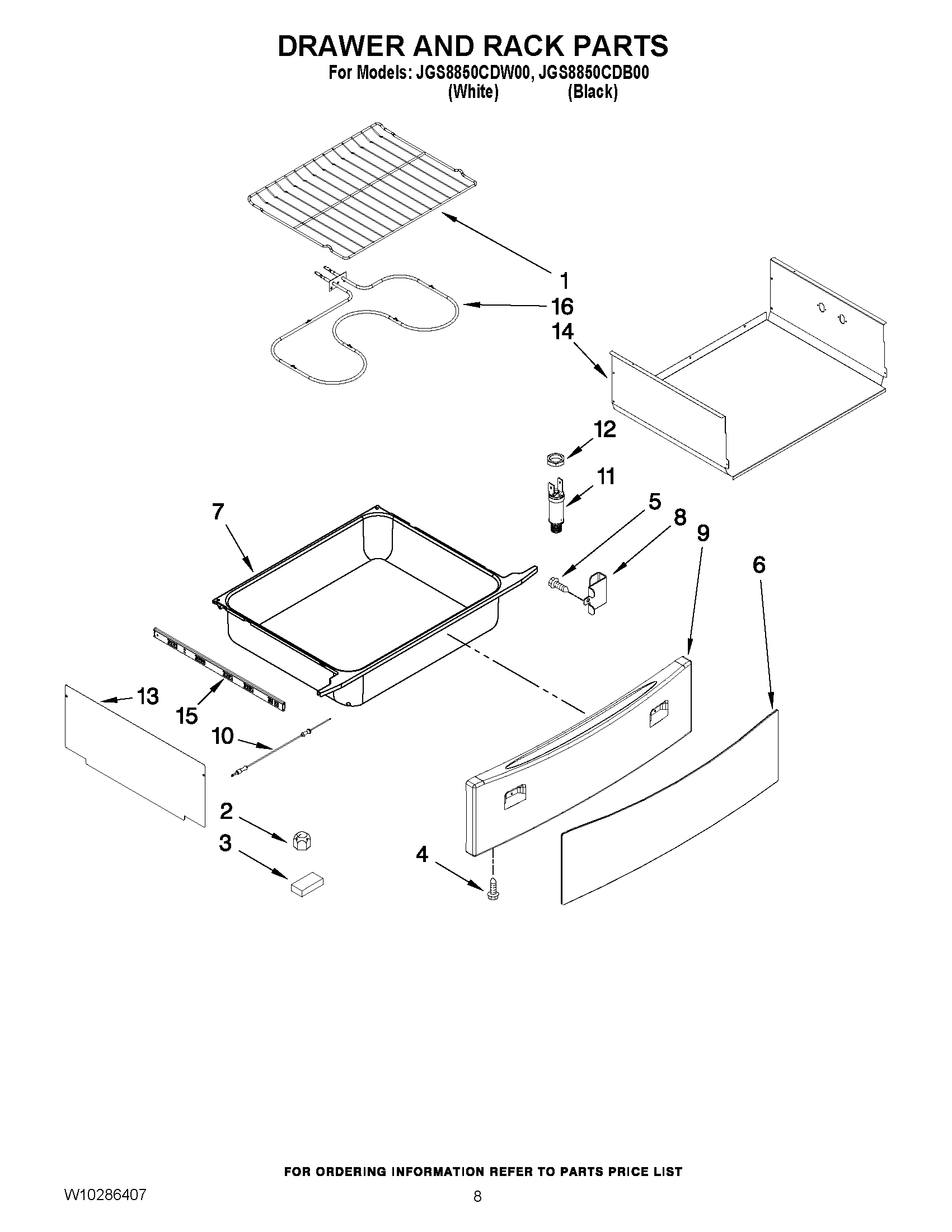 DRAWER AND RACK PARTS
For Models: JGS8850CDW00, JGS8850CDB00
(White) (Black)

1
16
14
12
11
7
5
8
9
6
13
15
10
2
3
4

FOR ORDERING INFORMATION REFER TO PARTS PRICE LIST

W10286407

8