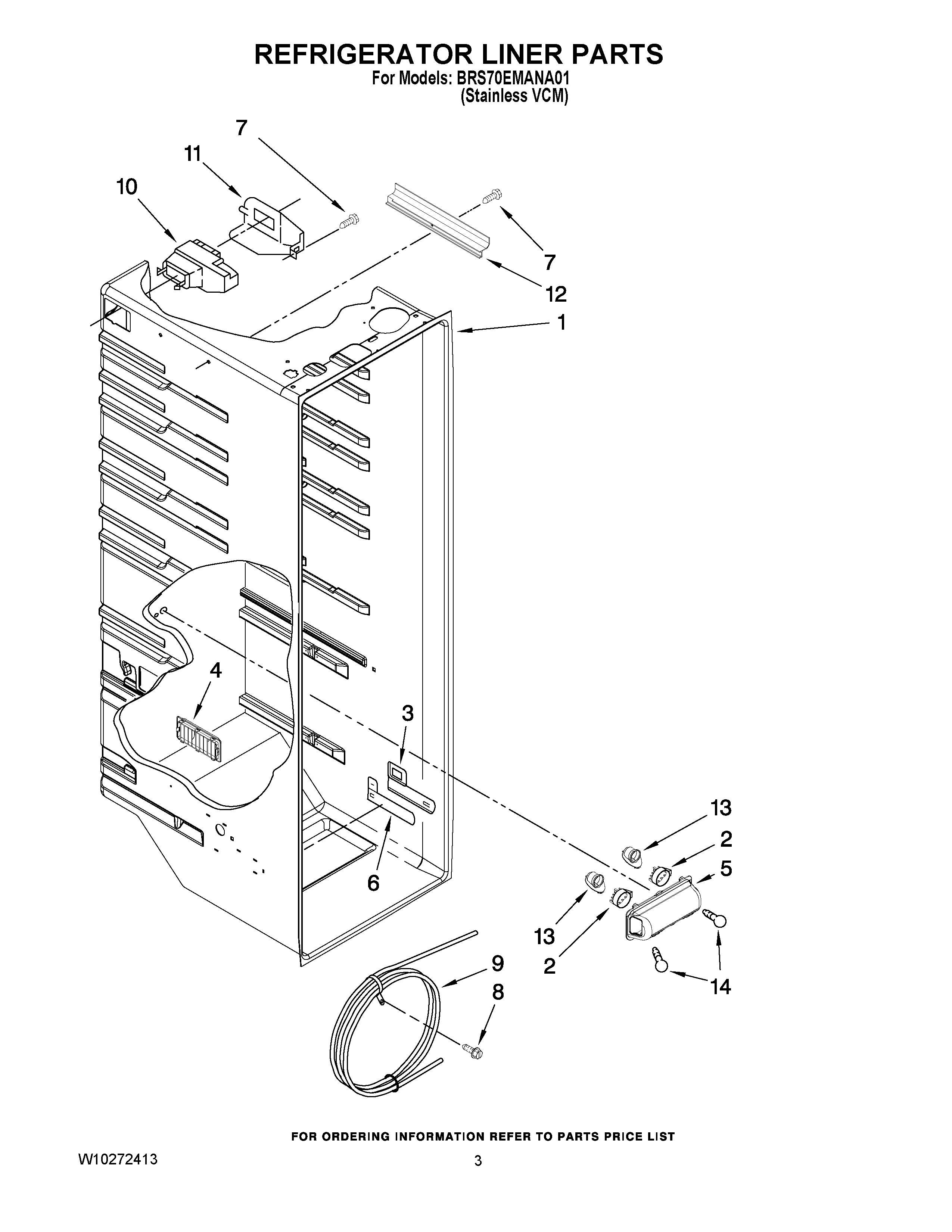 REFRIGERATOR LINER PARTS
For Models: BRS70EMANA01
(Stainless VCM)

7
11
10
7
12
1
4
3
6
13
2
5
13
2
14
9
8

FOR ORDERING INFORMATION REFER TO PARTS PRICE LIST

W10272413

3