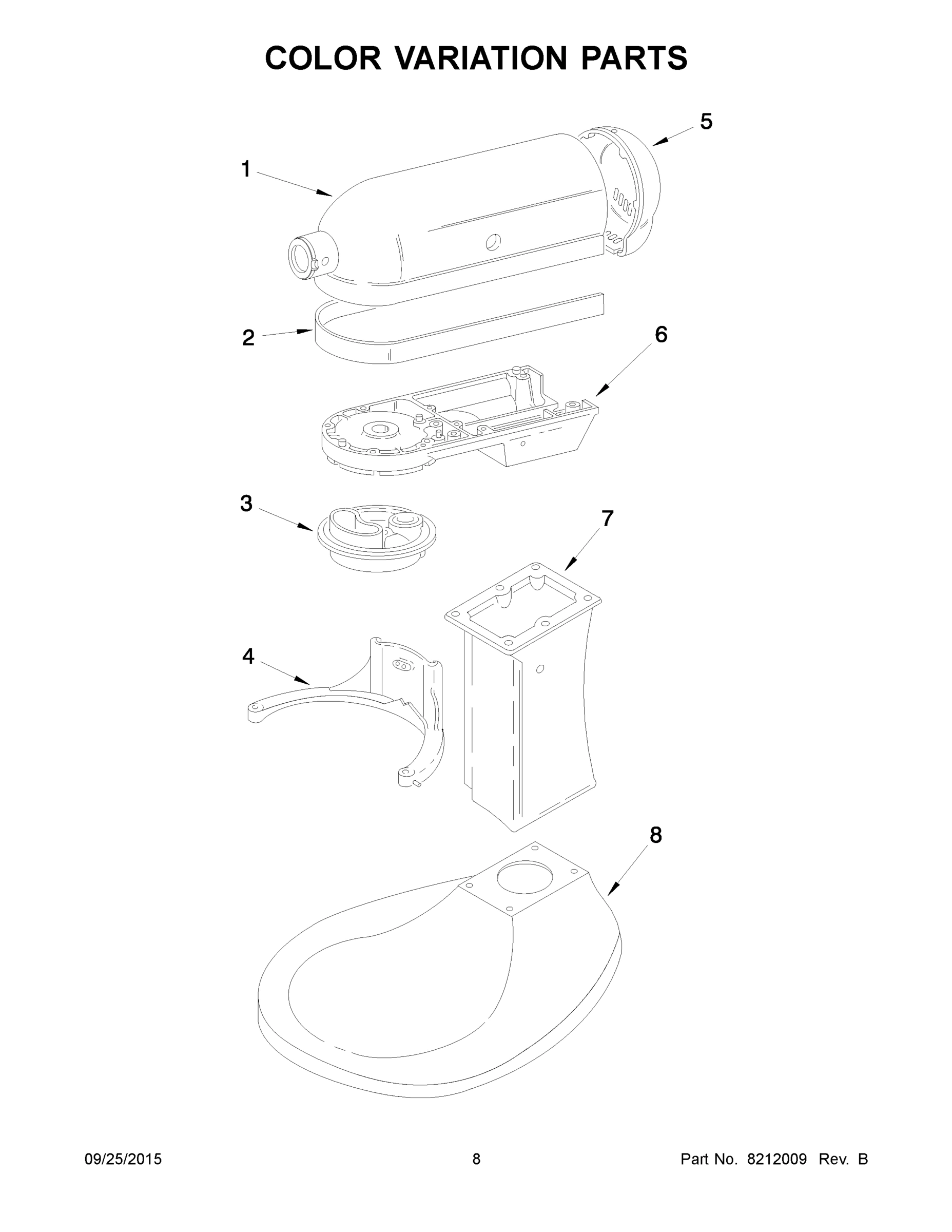 COLOR VARIATION PARTS

5

1

2

6

3

7

4

8

09/25/2015

8

Part No. 8212009 Rev. B