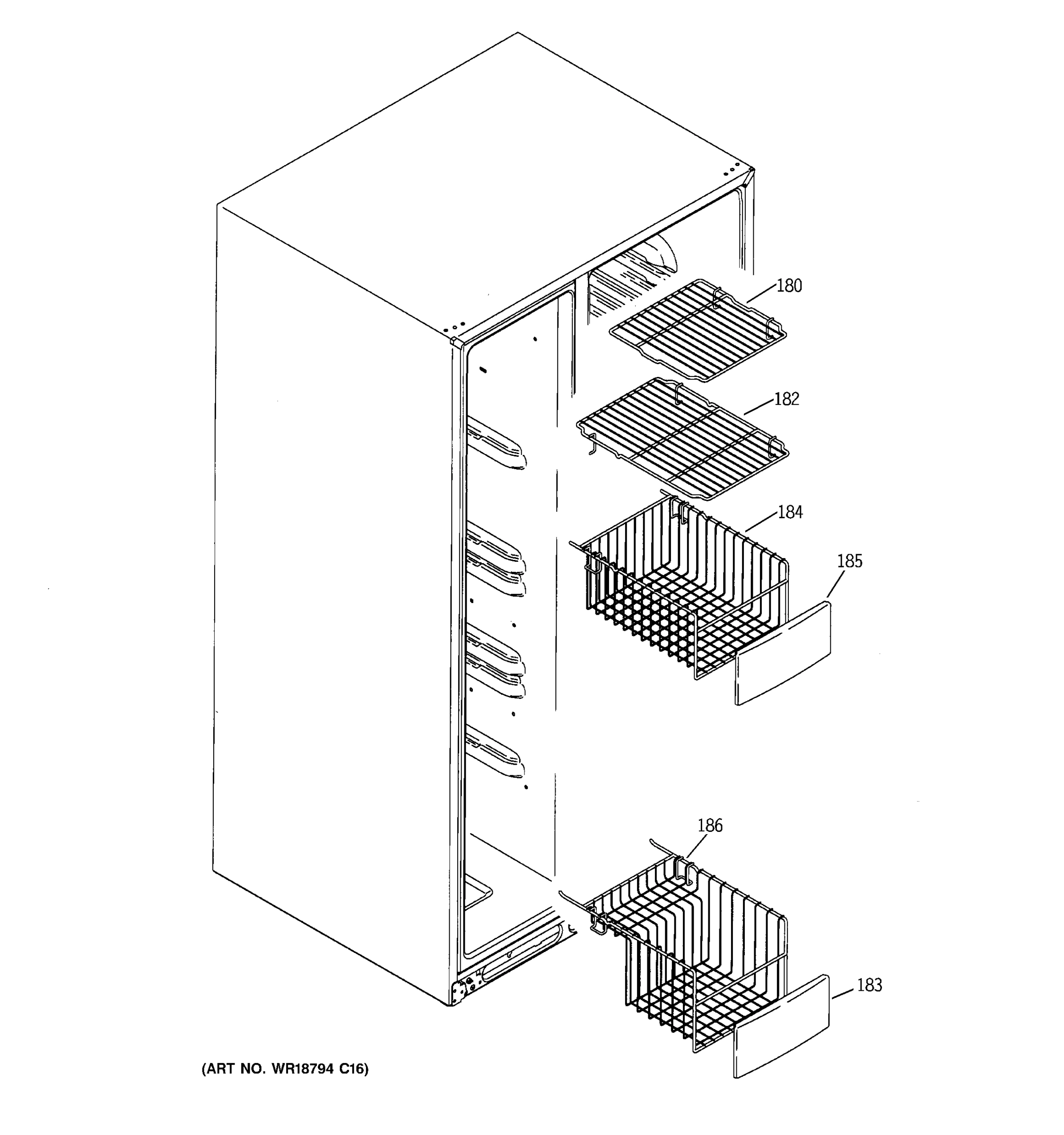 180
182
184
185
186
183
(ART NO. WR18794 C16)