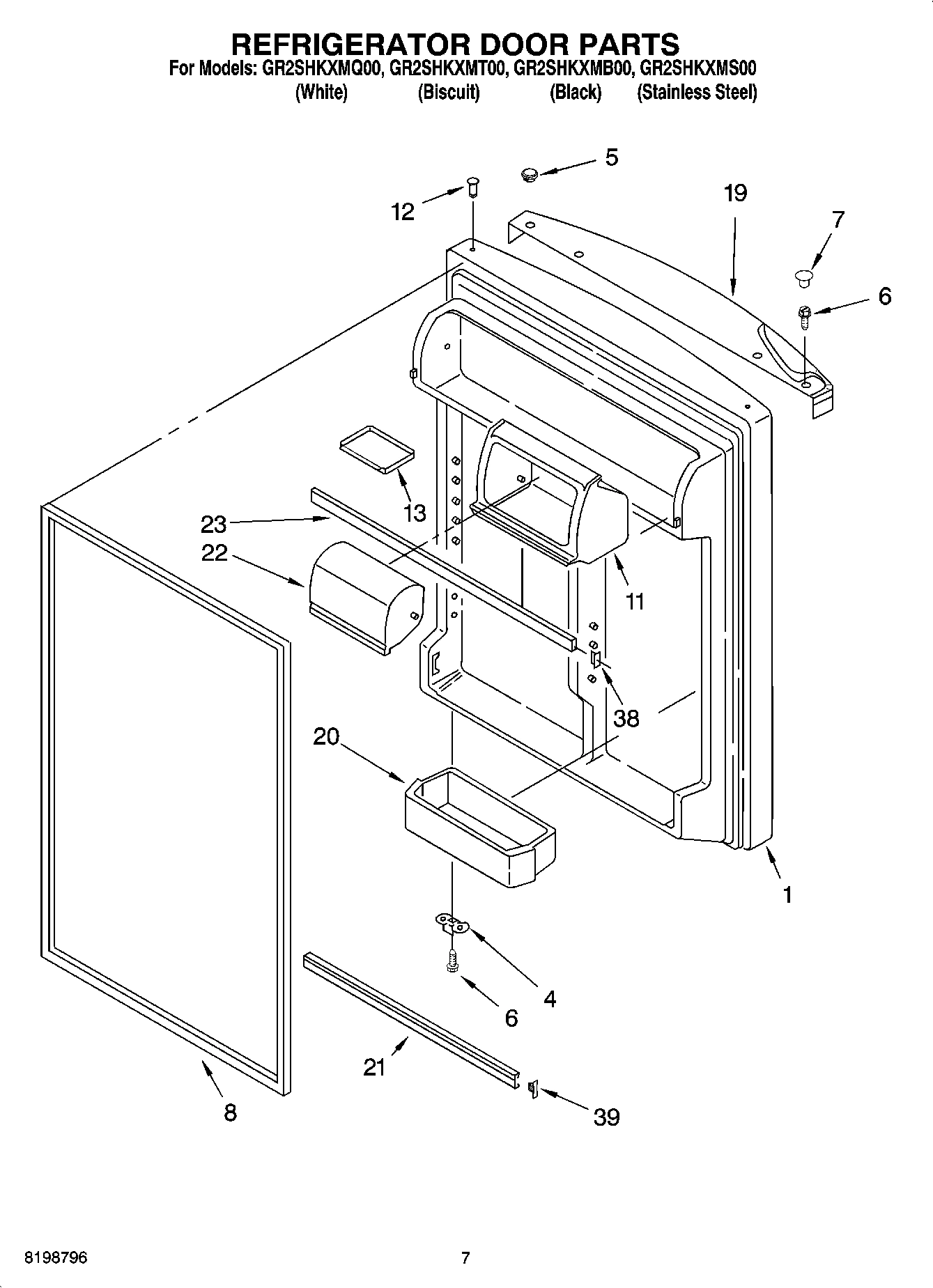 REFRIGERATOR DOOR PARTS
For Models: GR2SHKXMQ00, GR2SHKXMT00, GR2SHKXMB00, GR2SHKXMS00
(White) (Biscuit) (Black) (Stainless Steel)

5
12
19
7
6
13
23
22
11
38
20
1
4
6
21
8
39

8198796
7