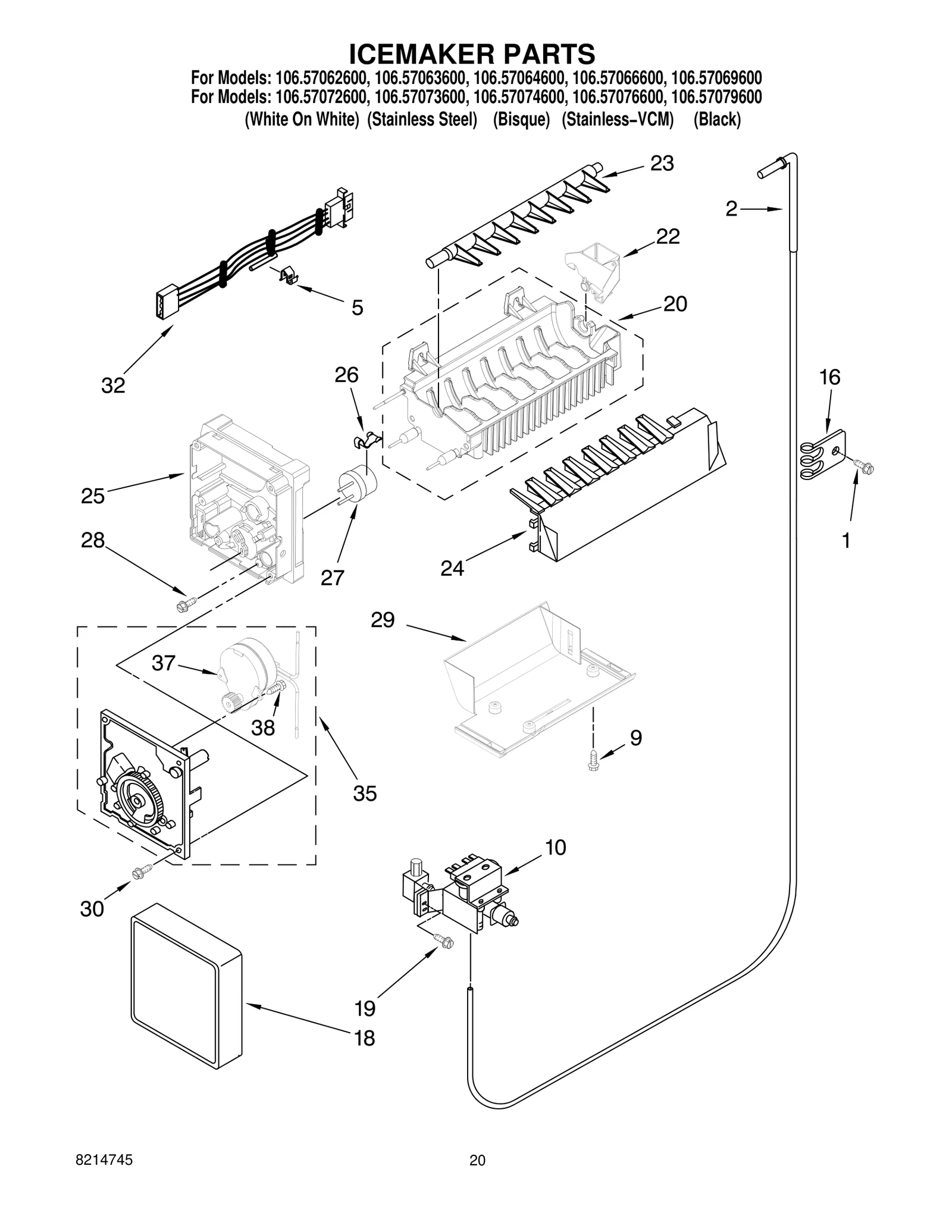 ICEMAKER PARTS
For Models: 106.57062600, 106.57063600, 106.57064600, 106.57066600, 106.57069600
For Models: 106.57072600, 106.57073600, 106.57074600, 106.57076600, 106.57079600
(White On White) (Stainless Steel) (Bisque) (Stainless–VCM) (Black)

23
2
22
5
20
32
26
16
25
28
27
24
1
29
37
38
9
35
10
30
19
18

8214745
20