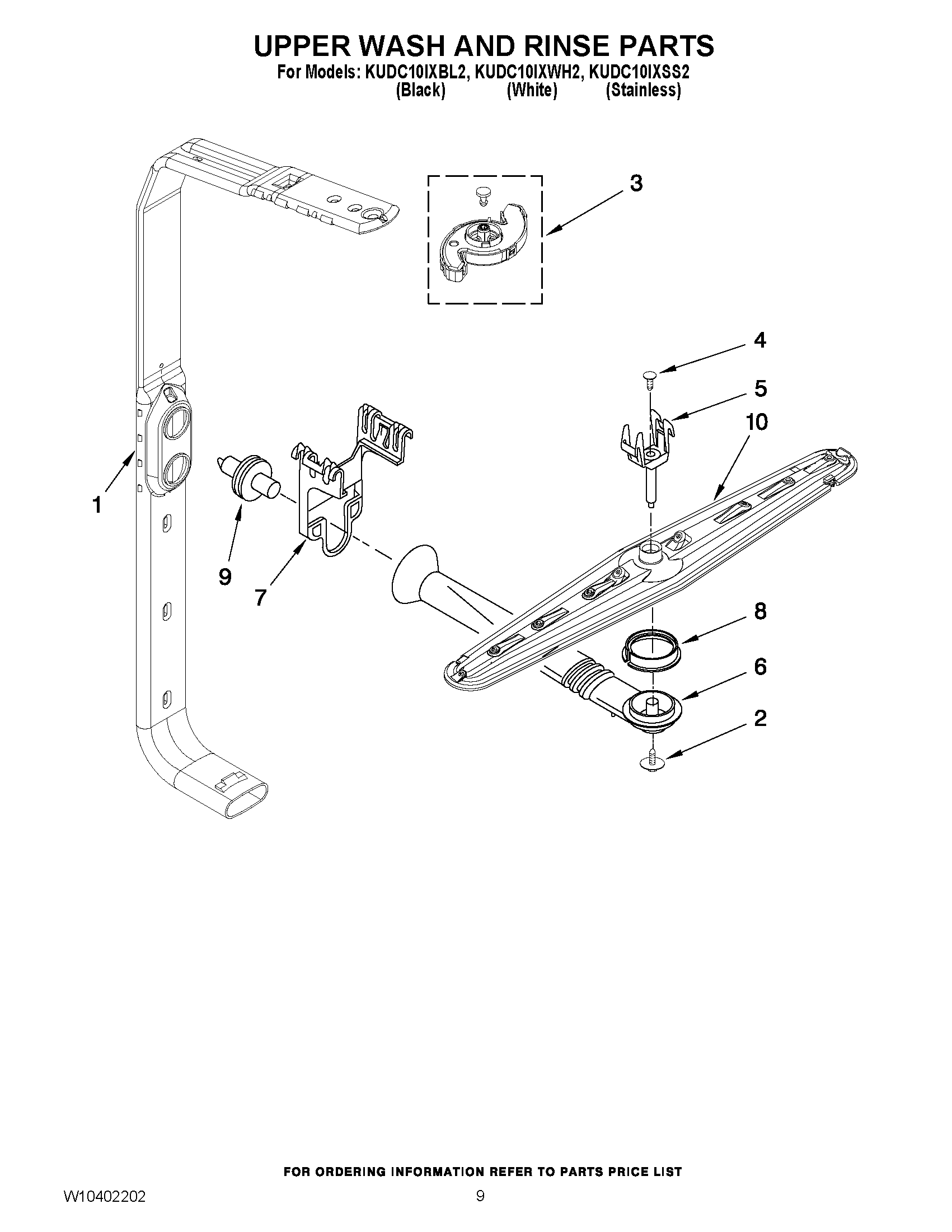 UPPER WASH AND RINSE PARTS
For Models: KUDC10IXBL2, KUDC10IXWH2, KUDC10IXSS2
(Black) (White) (Stainless)

3
4
5
10
1
9
7
8
6
2

FOR ORDERING INFORMATION REFER TO PARTS PRICE LIST
W10402202 9