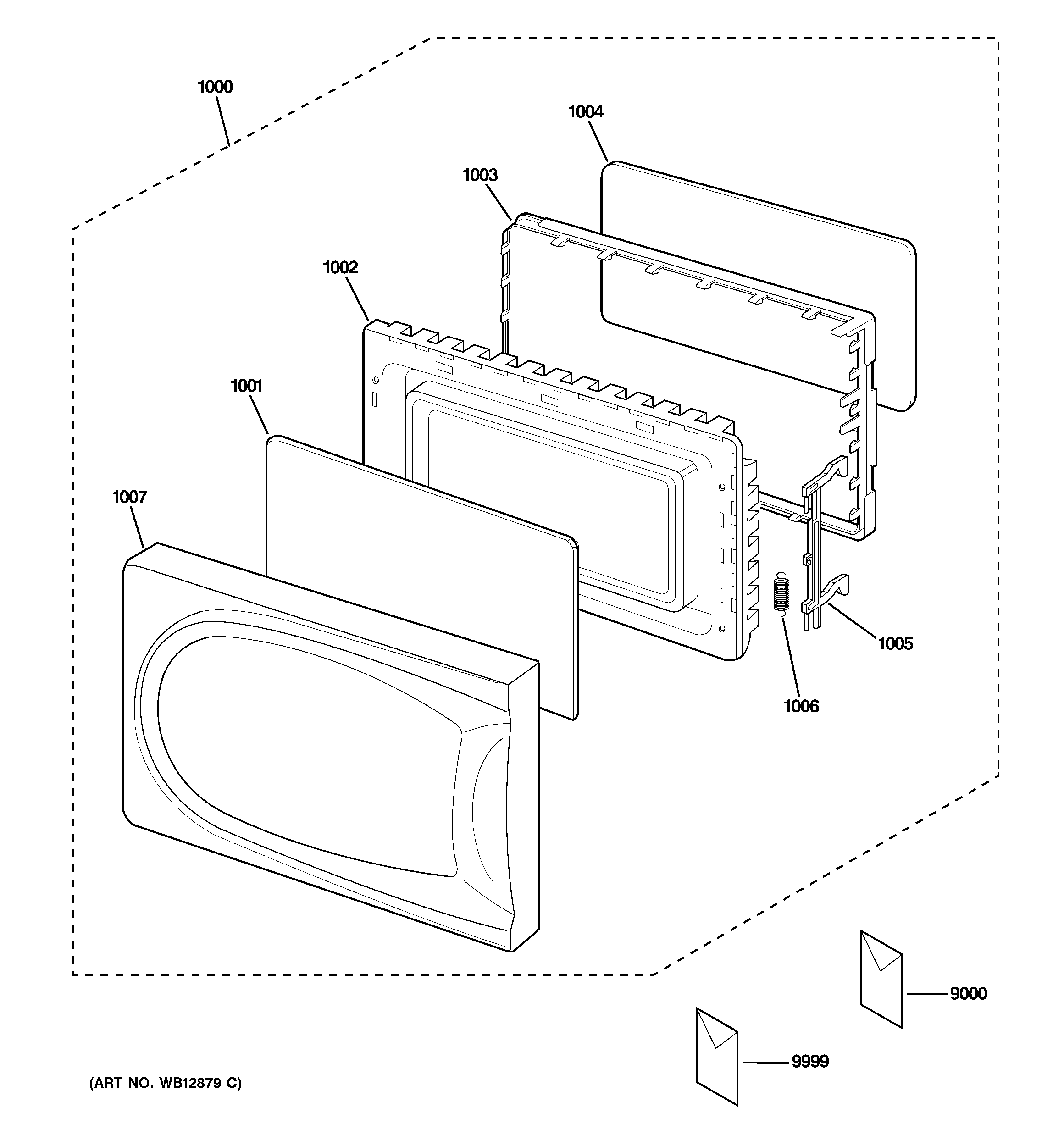 1000

1004

1003

1002

1001

1007

1005

1006

9000

9999

(ART NO. WB12879 C)