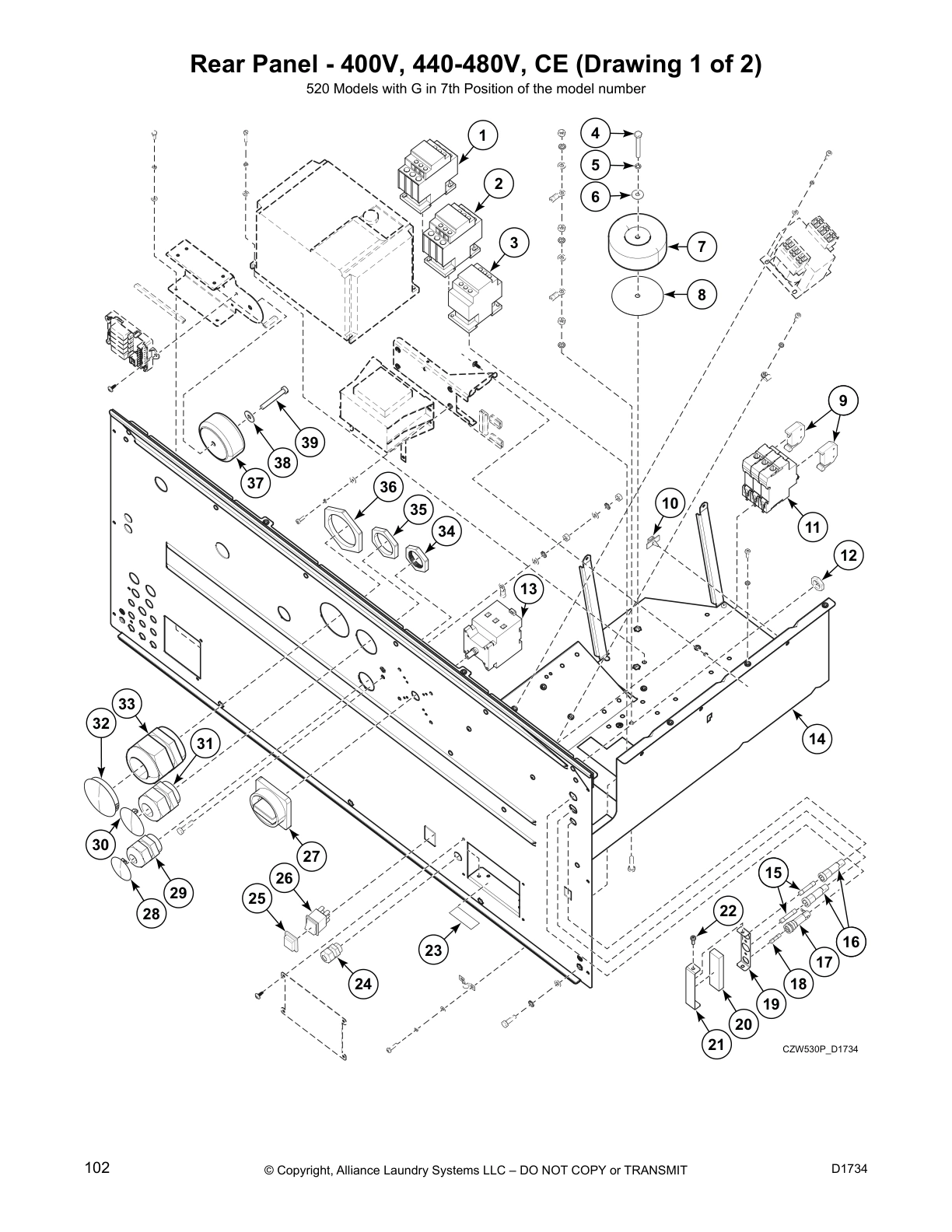 Rear Panel - 400V, 440-480V, CE (Drawing 1 of 2)
520 Models with G in 7th Position of the model number

1
2
3
4
5
6
7
8
9
10
11
12
13
14
15
16
17
18
19
20
21
22
23
24
25
26
27
28
29
30
31
32
33
34
35
36
37
38
39

CZW530P_D1734

102
© Copyright, Alliance Laundry Systems LLC – DO NOT COPY or TRANSMIT
D1734