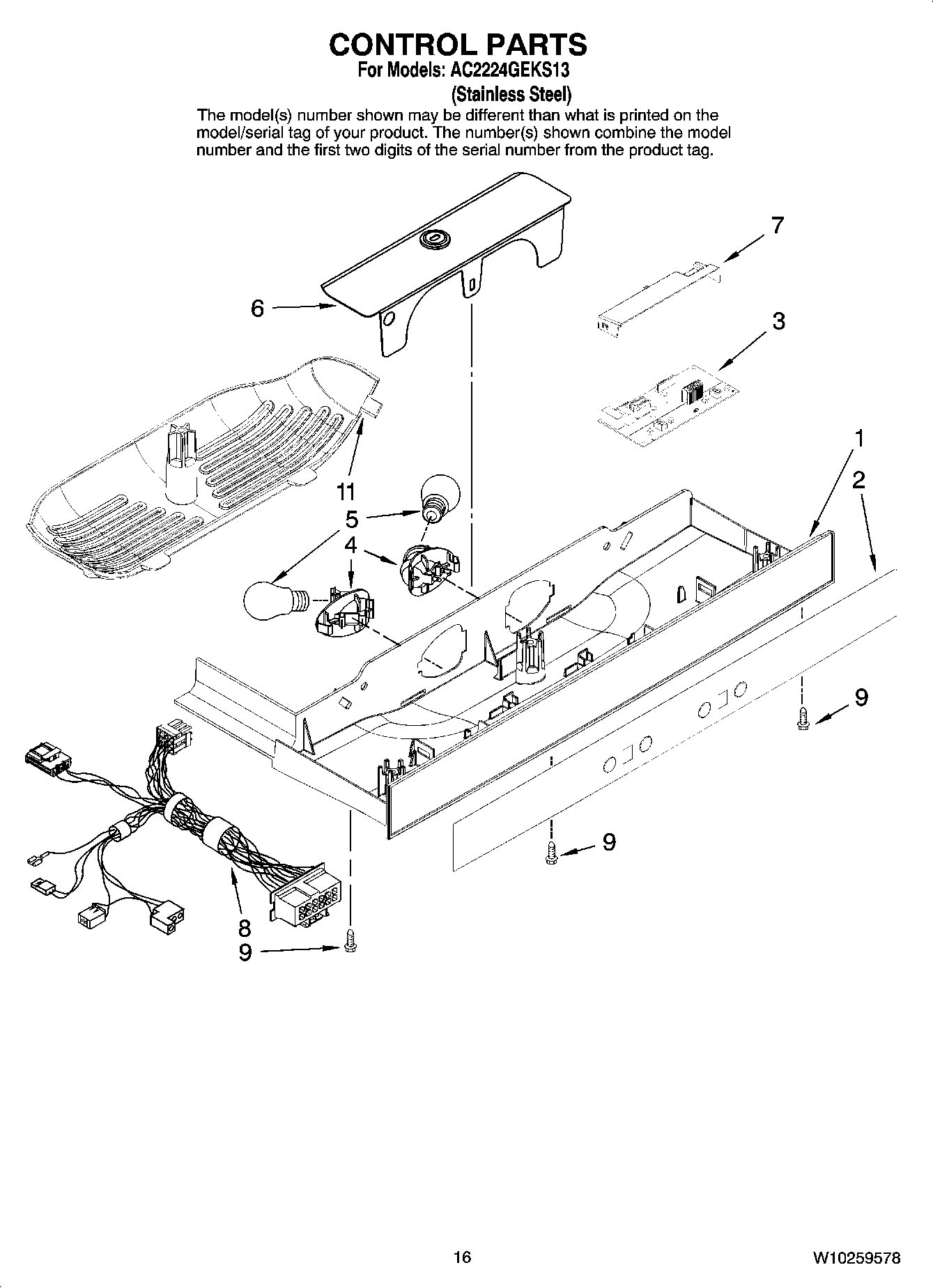 CONTROL PARTS
For Models: AC2224GEKS13
(Stainless Steel)

The model(s) number shown may be different than what is printed on the model/serial tag of your product. The number(s) shown combine the model number and the first two digits of the serial number from the product tag.

7
6
3
1
2
11
5
4
9
9
8
9

16
W10259578