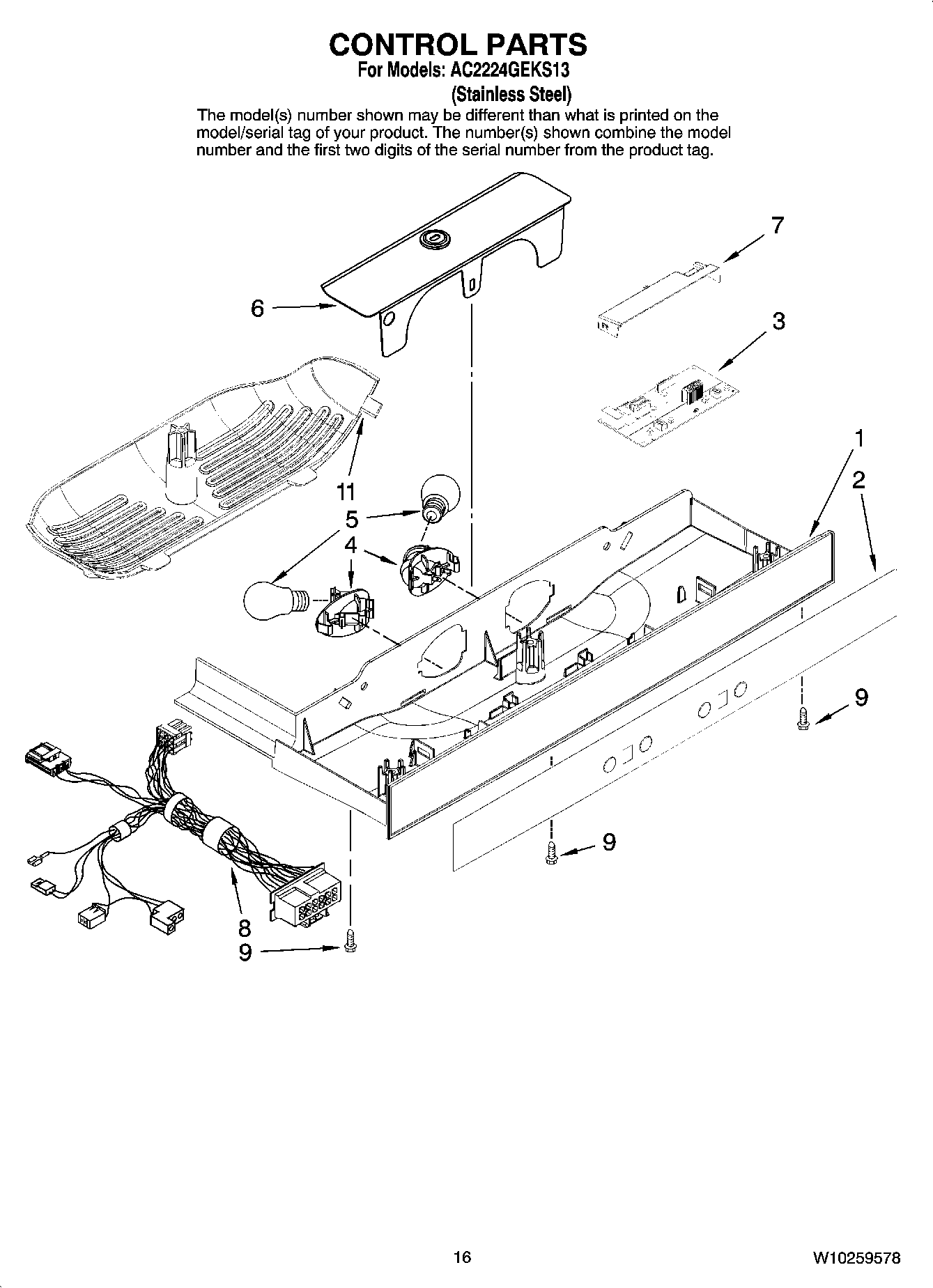 CONTROL PARTS
For Models: AC2224GEKS13
(Stainless Steel)

The model(s) number shown may be different than what is printed on the model/serial tag of your product. The number(s) shown combine the model number and the first two digits of the serial number from the product tag.

7
6
3
1
2
11
5
4
9
9
8
9

16

W10259578