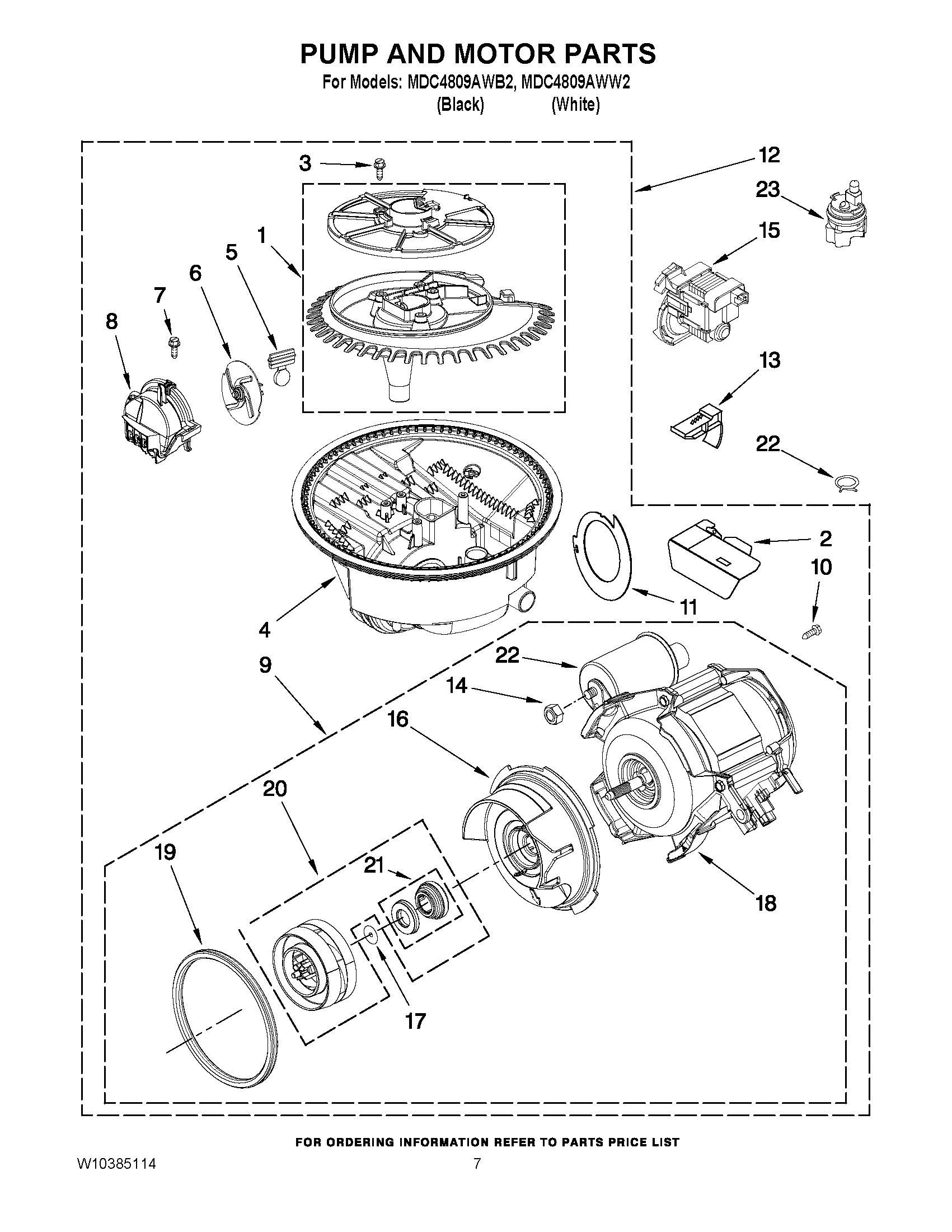 PUMP AND MOTOR PARTS

For Models: MDC4809AWB2, MDC4809AWW2
(Black) (White)

3
12
23
1
15
5
6
7
8
13
22
2
10
11
4
9
22
14
16
20
19
21
18
17

FOR ORDERING INFORMATION REFER TO PARTS PRICE LIST

W10385114
7