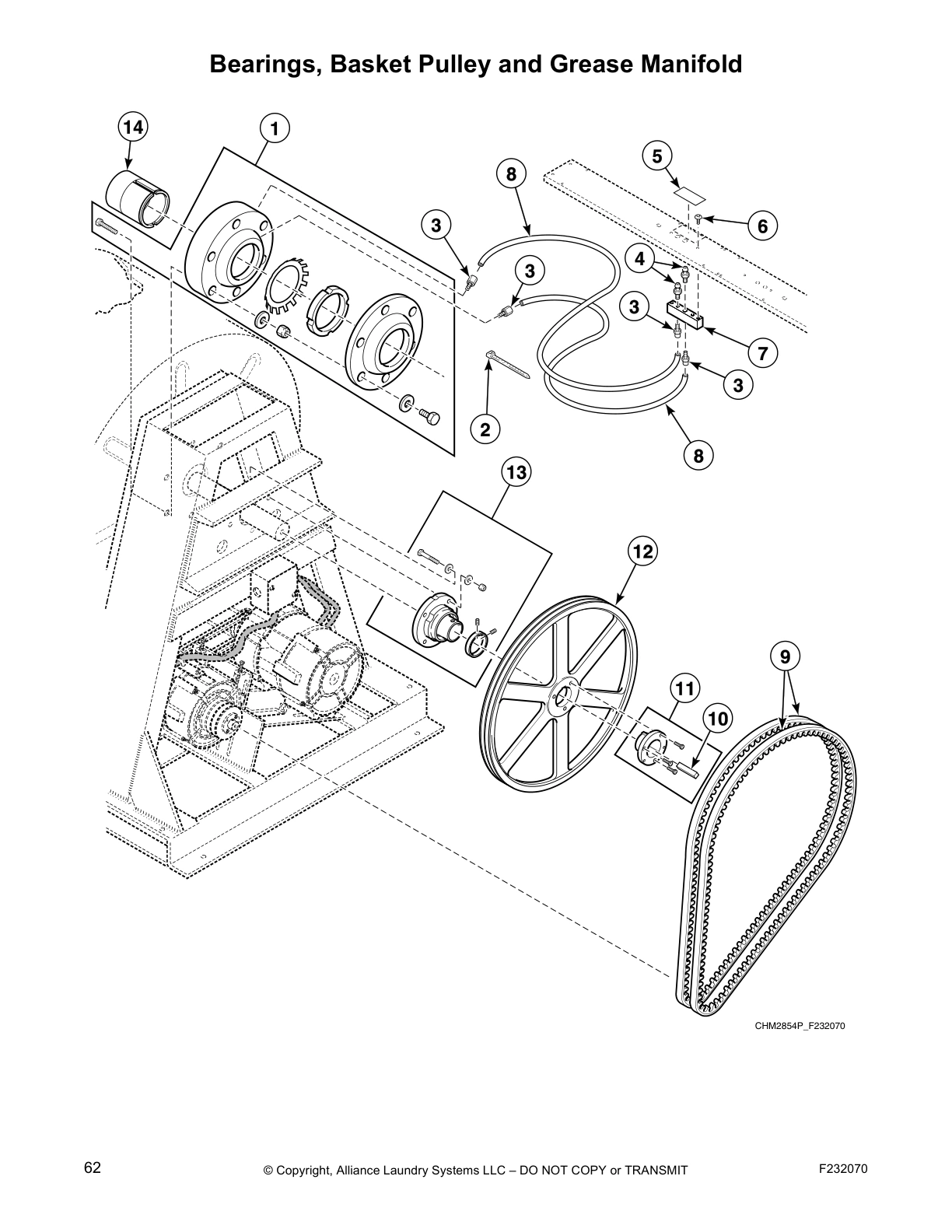 Bearings, Basket Pulley and Grease Manifold

14
1
8
5
6
3
3
4
3
7
3
2
8
13
12
9
11
10

CHM2854P_F232070

62
© Copyright, Alliance Laundry Systems LLC – DO NOT COPY or TRANSMIT
F232070