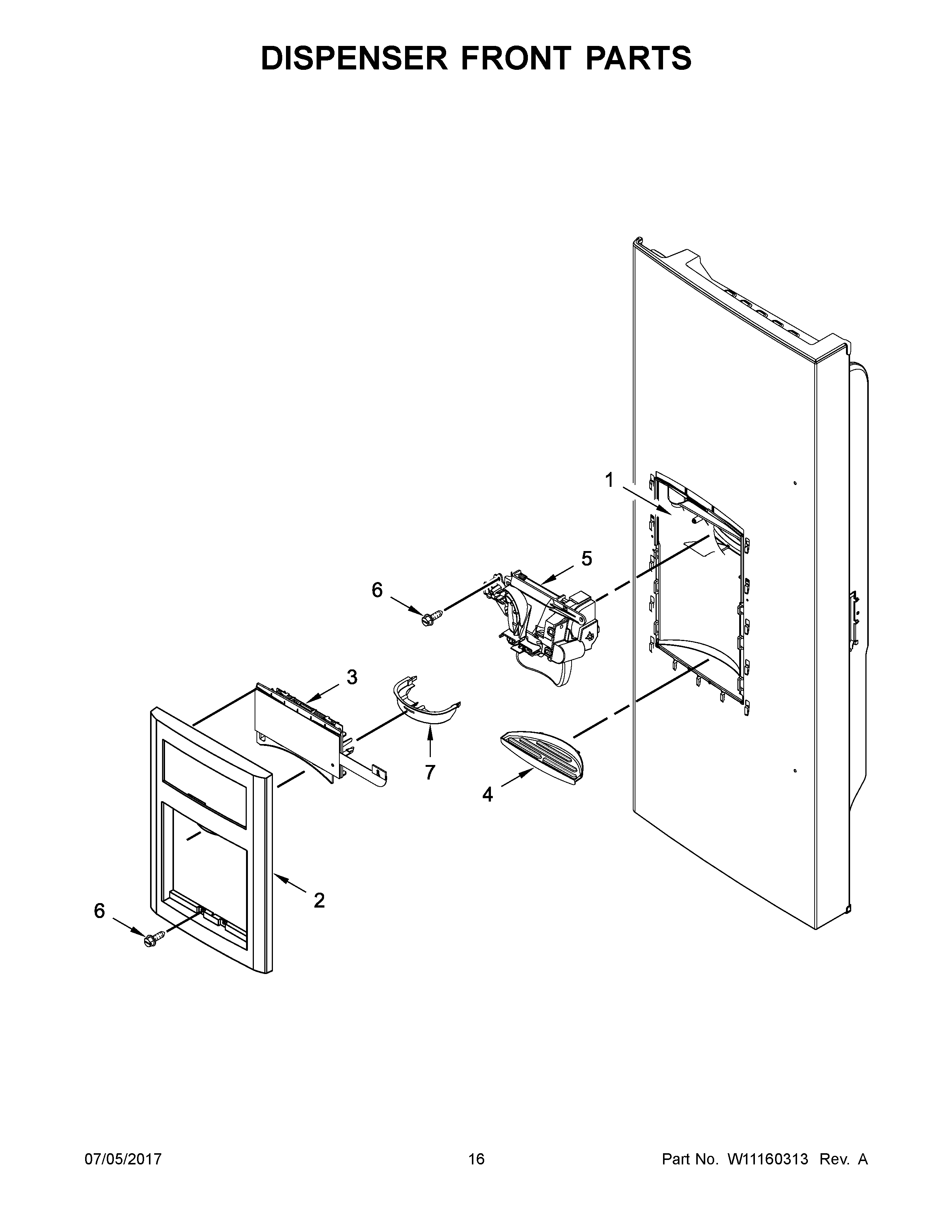 DISPENSER FRONT PARTS

1

5

6

3

7

4

2

6

07/05/2017

16

Part No. W11160313 Rev. A