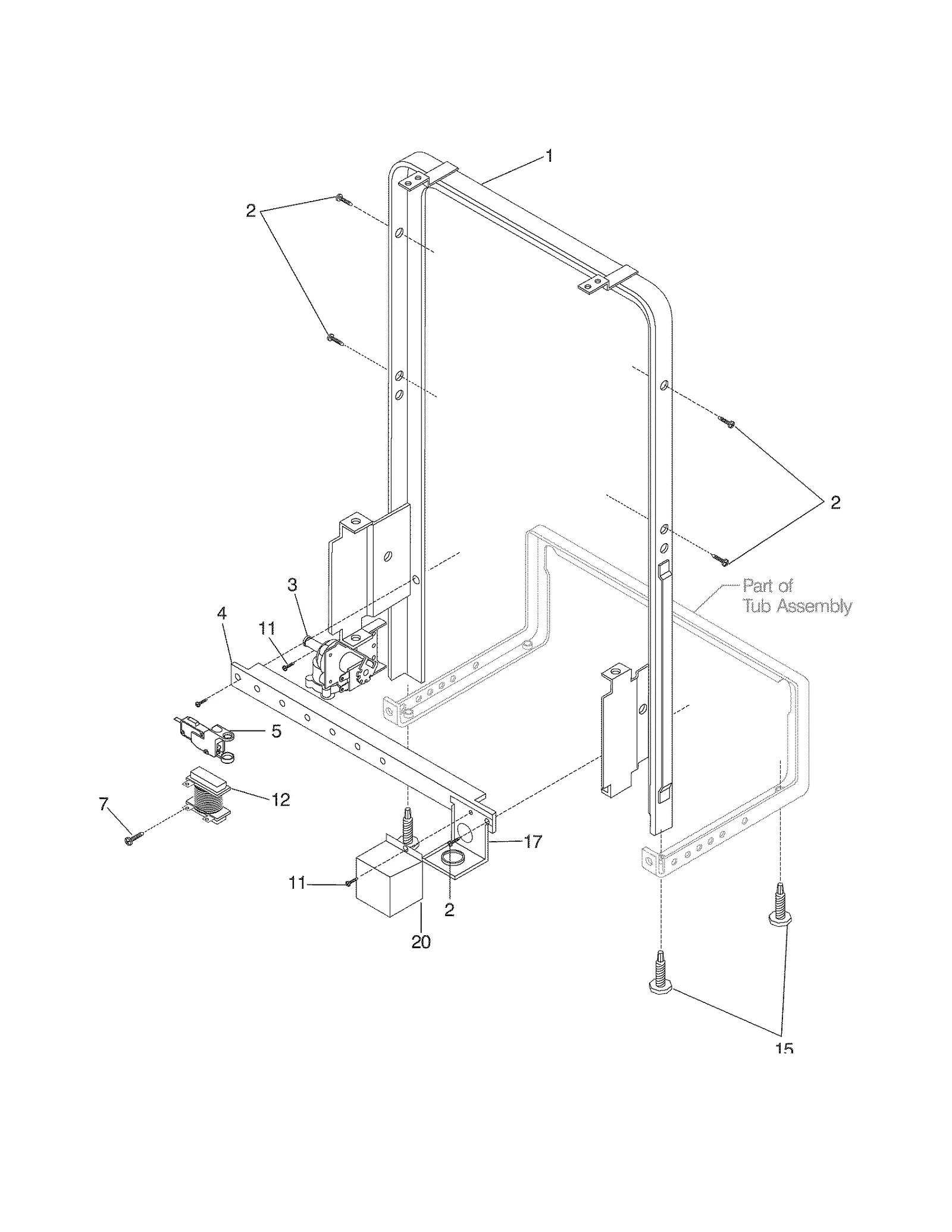 1

2

2

Part of
Tub Assembly

3

4

11

5

12

7

17

11

2

20

15