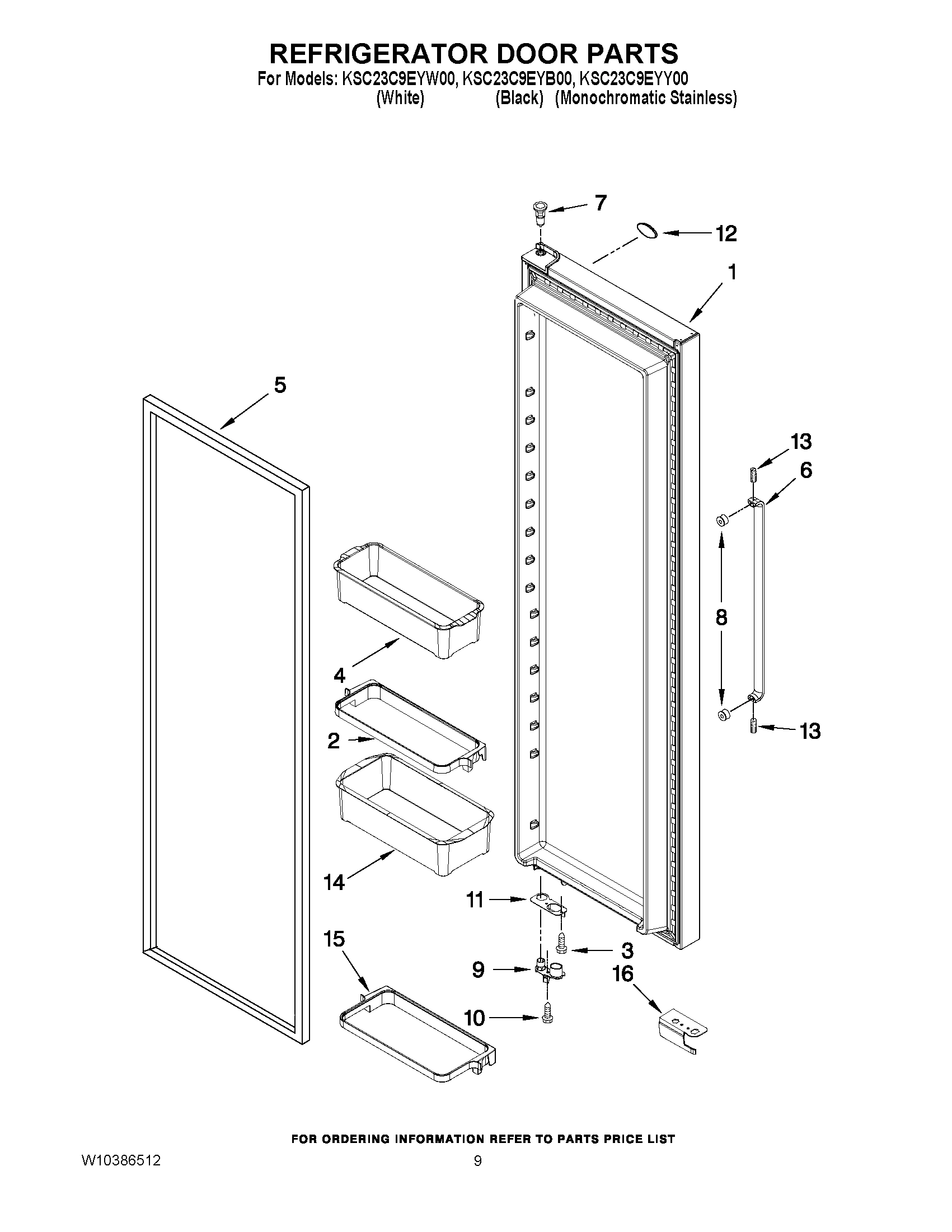 REFRIGERATOR DOOR PARTS
For Models: KSC23C9EYW00, KSC23C9EYB00, KSC23C9EYY00
(White) (Black) (Monochromatic Stainless)

7
12
1
5
13
6
8
13
4
2
14
11
3
9
16
15
10

FOR ORDERING INFORMATION REFER TO PARTS PRICE LIST

W10386512

9