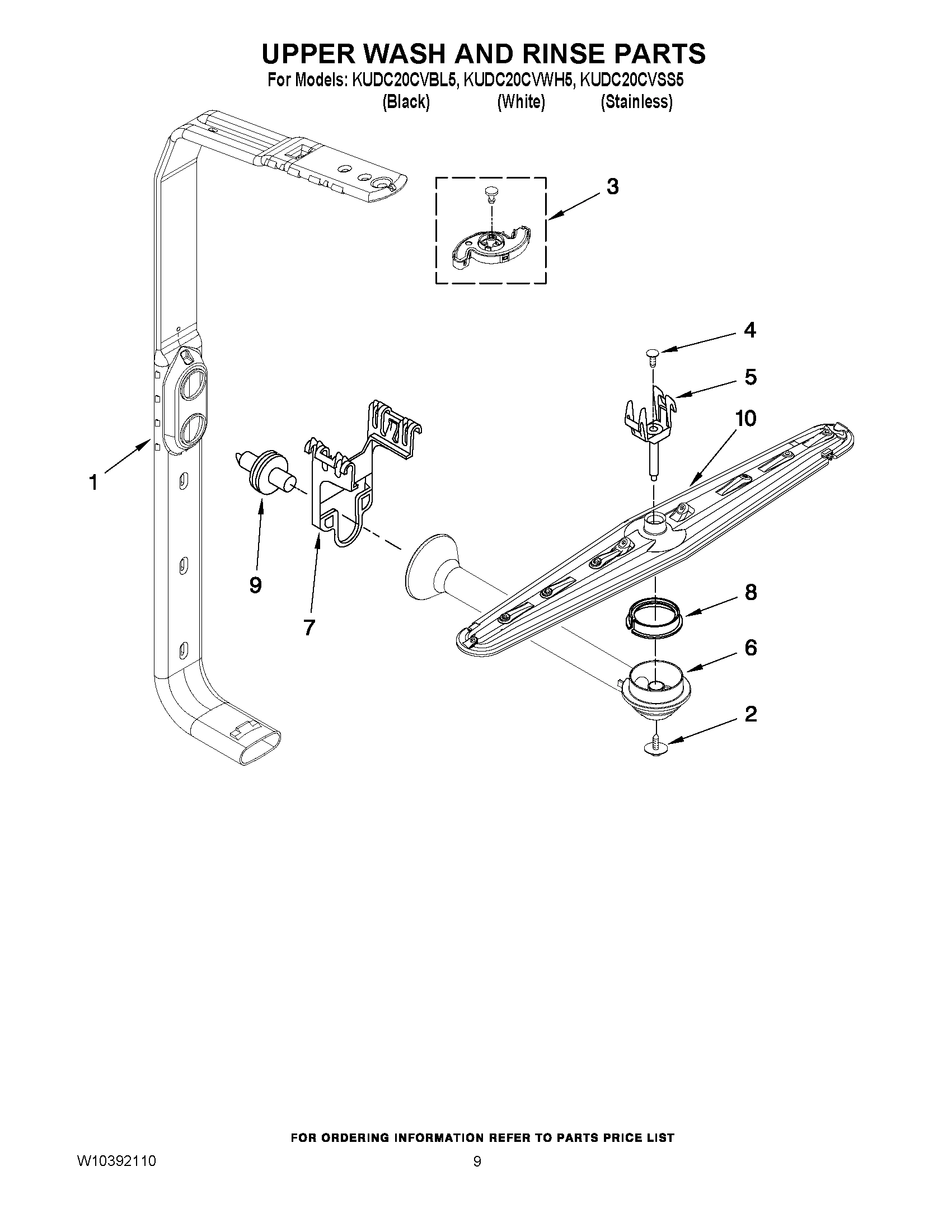 UPPER WASH AND RINSE PARTS
For Models: KUDC20CVBL5, KUDC20CVWH5, KUDC20CVSS5
(Black) (White) (Stainless)

3
4
5
10
1
9
7
8
6
2

FOR ORDERING INFORMATION REFER TO PARTS PRICE LIST
W10392110
9