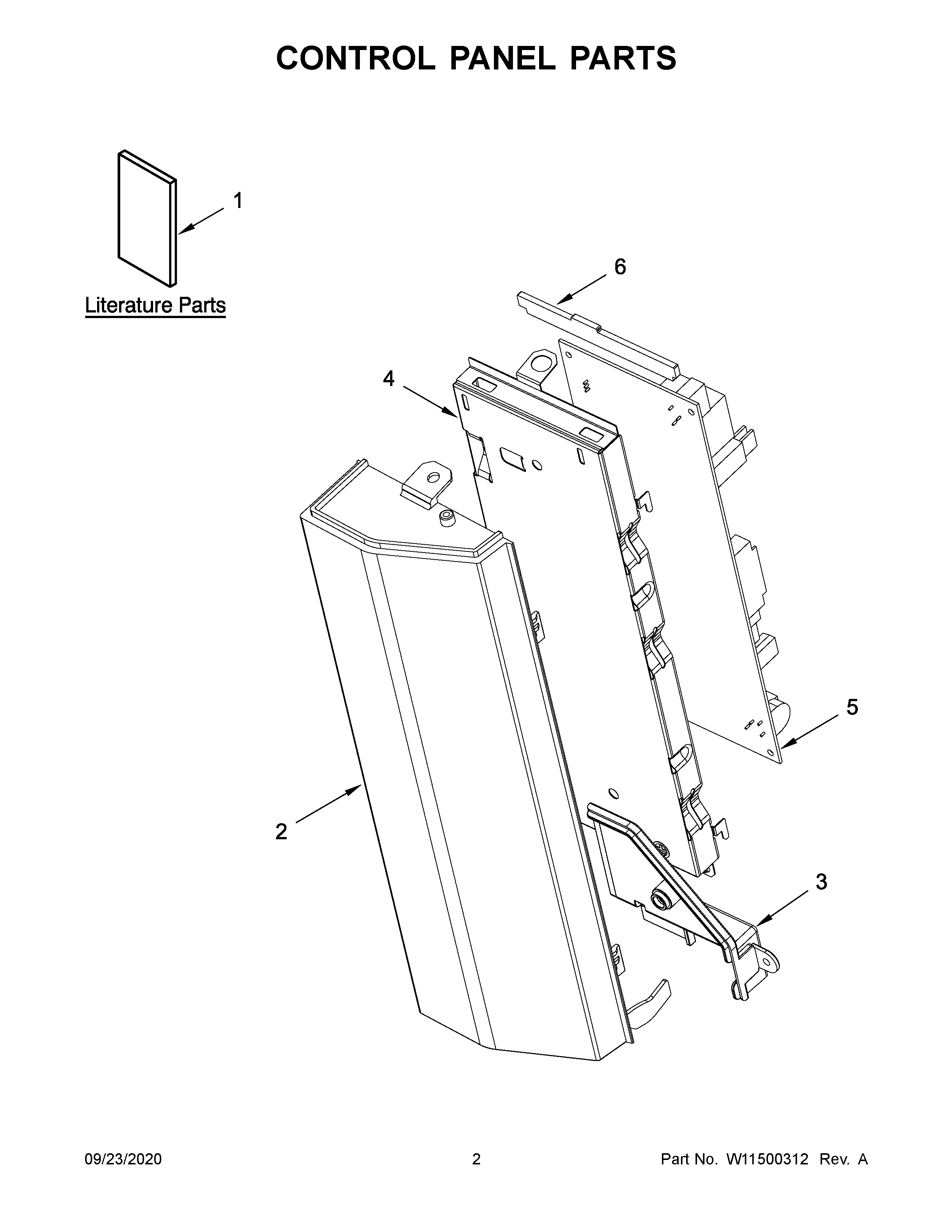 CONTROL PANEL PARTS

1

Literature Parts

6

4

5

2

3

09/23/2020

2

Part No. W11500312 Rev. A