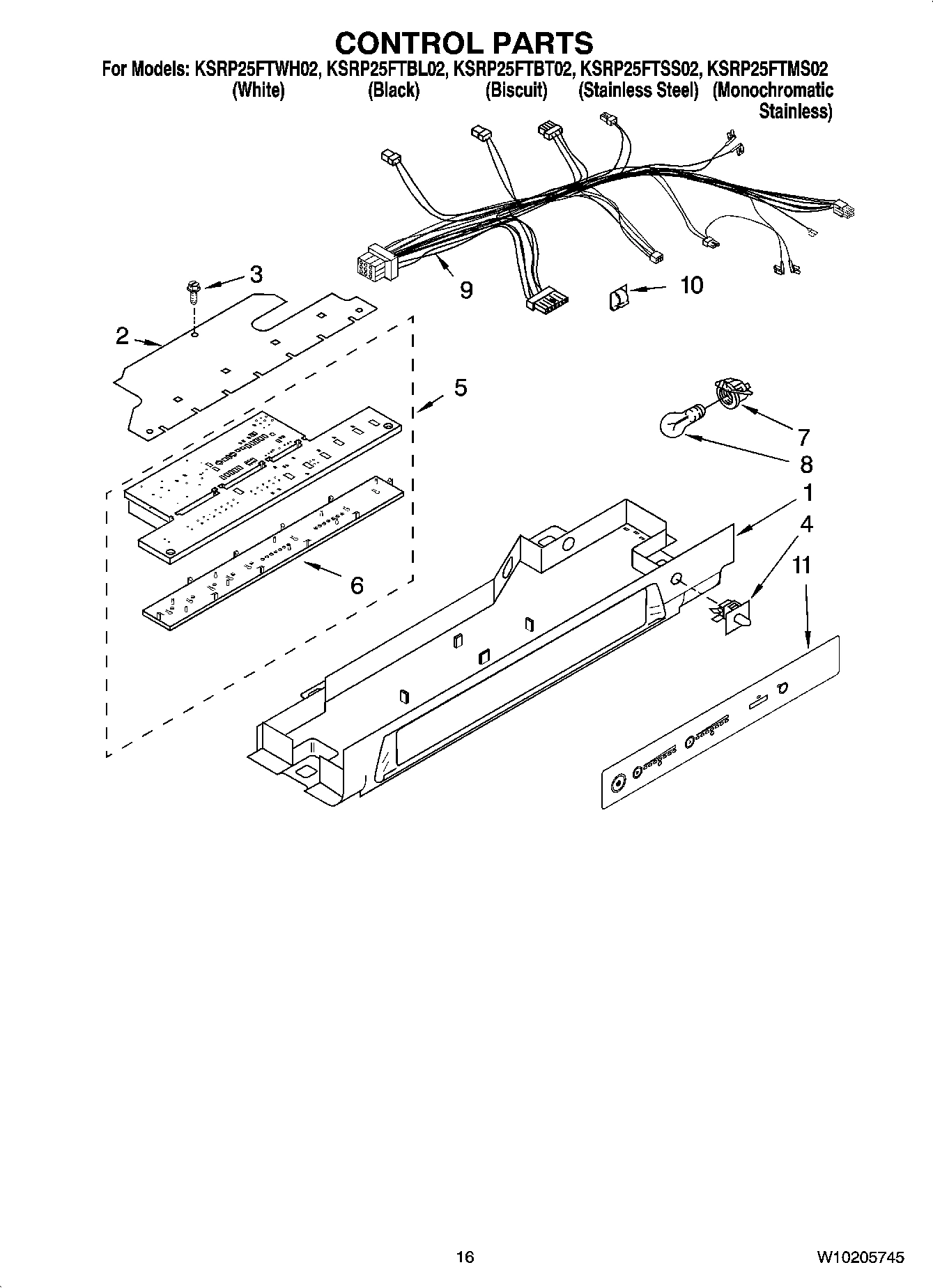 CONTROL PARTS

For Models: KSRP25FTWH02, KSRP25FTBL02, KSRP25FTBT02, KSRP25FTSS02, KSRP25FTMS02
(White) (Black) (Biscuit) (Stainless Steel) (Monochromatic Stainless)

3
2
9
10
5
7
8
1
4
11
6

16

W10205745