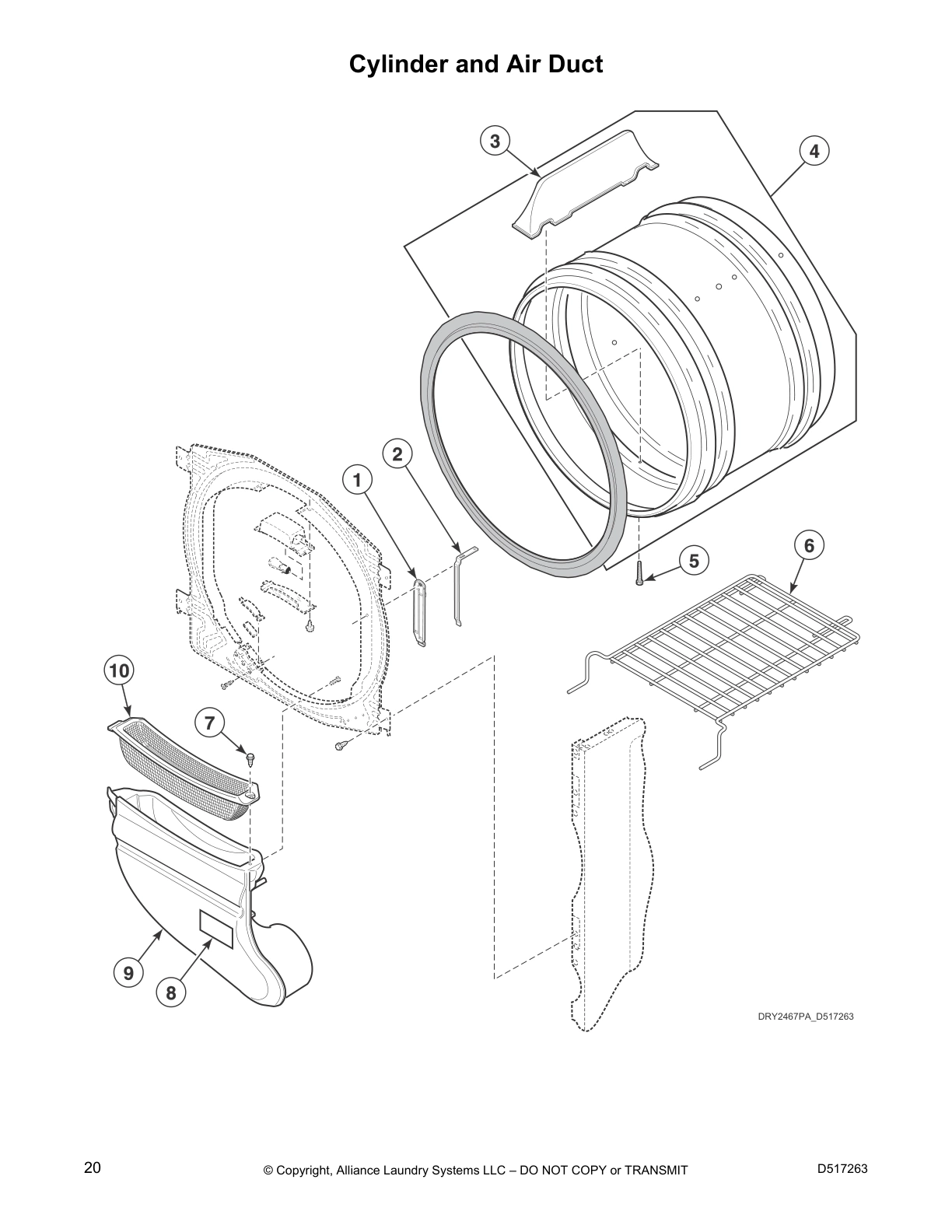 Cylinder and Air Duct

3
4
2
1
5
6
10
7
9
8

DRY2467PA_D517263

20 © Copyright, Alliance Laundry Systems LLC – DO NOT COPY or TRANSMIT D517263